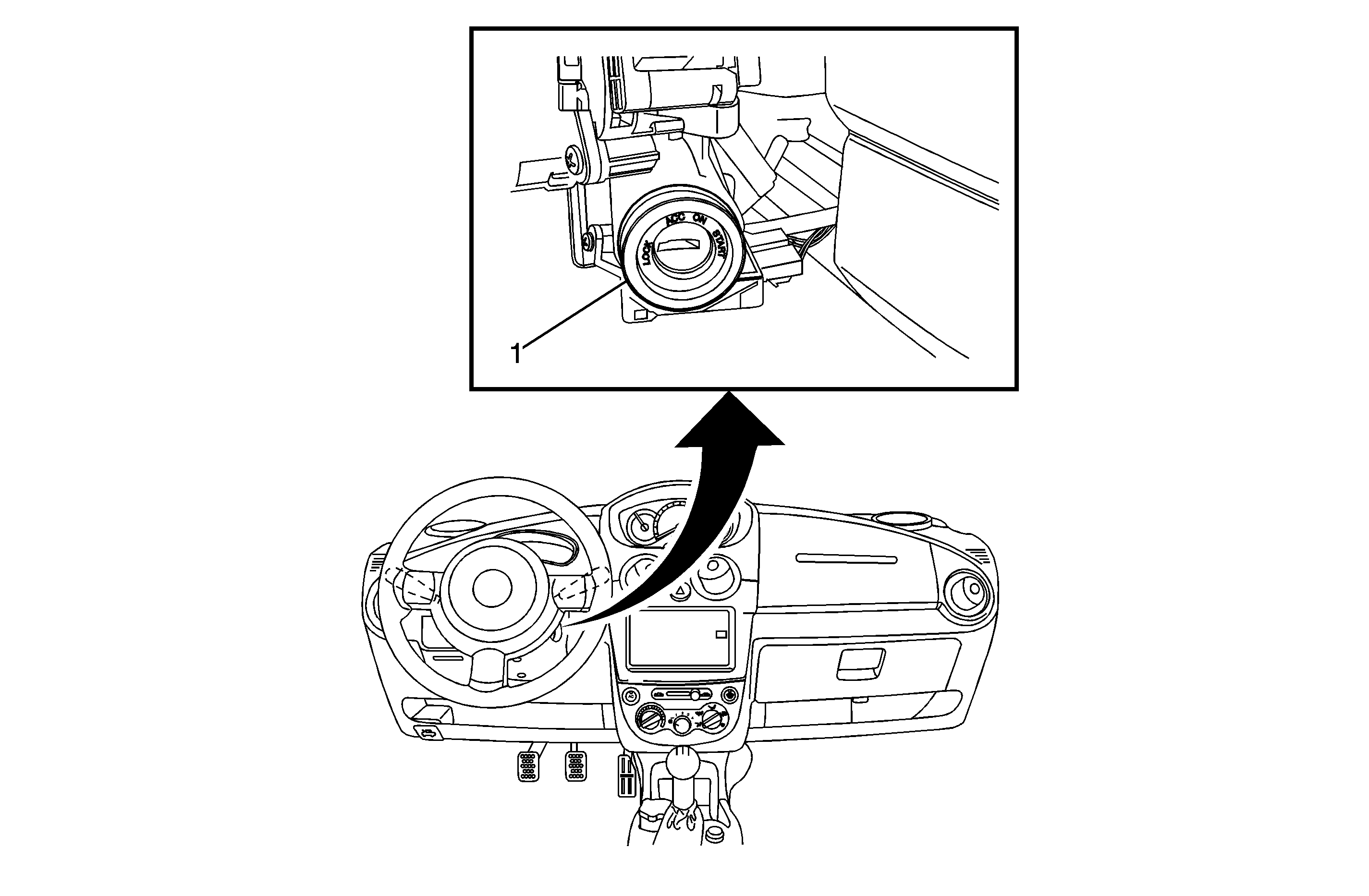 LOCK ACC ON START

1