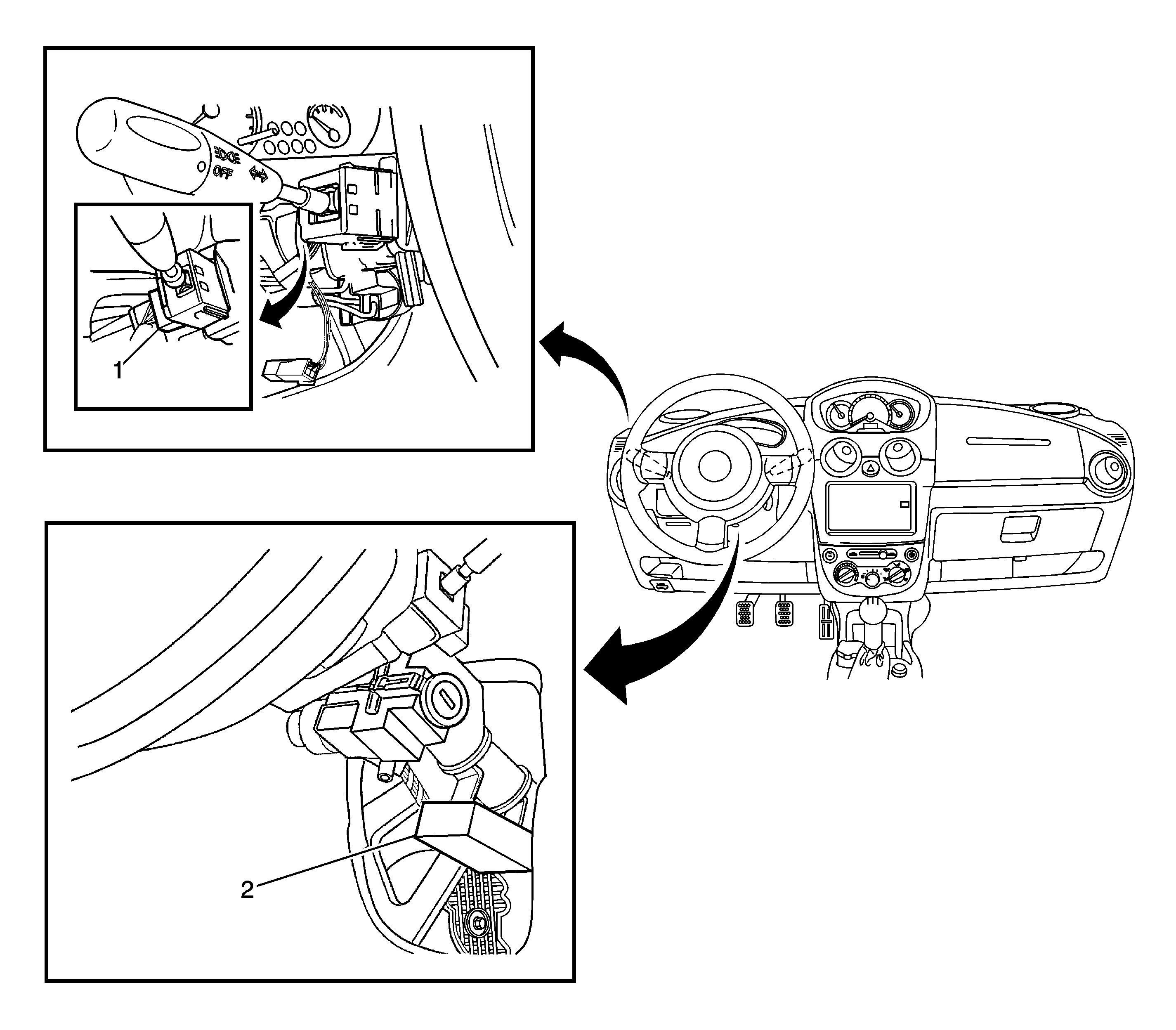 OFF

1

2