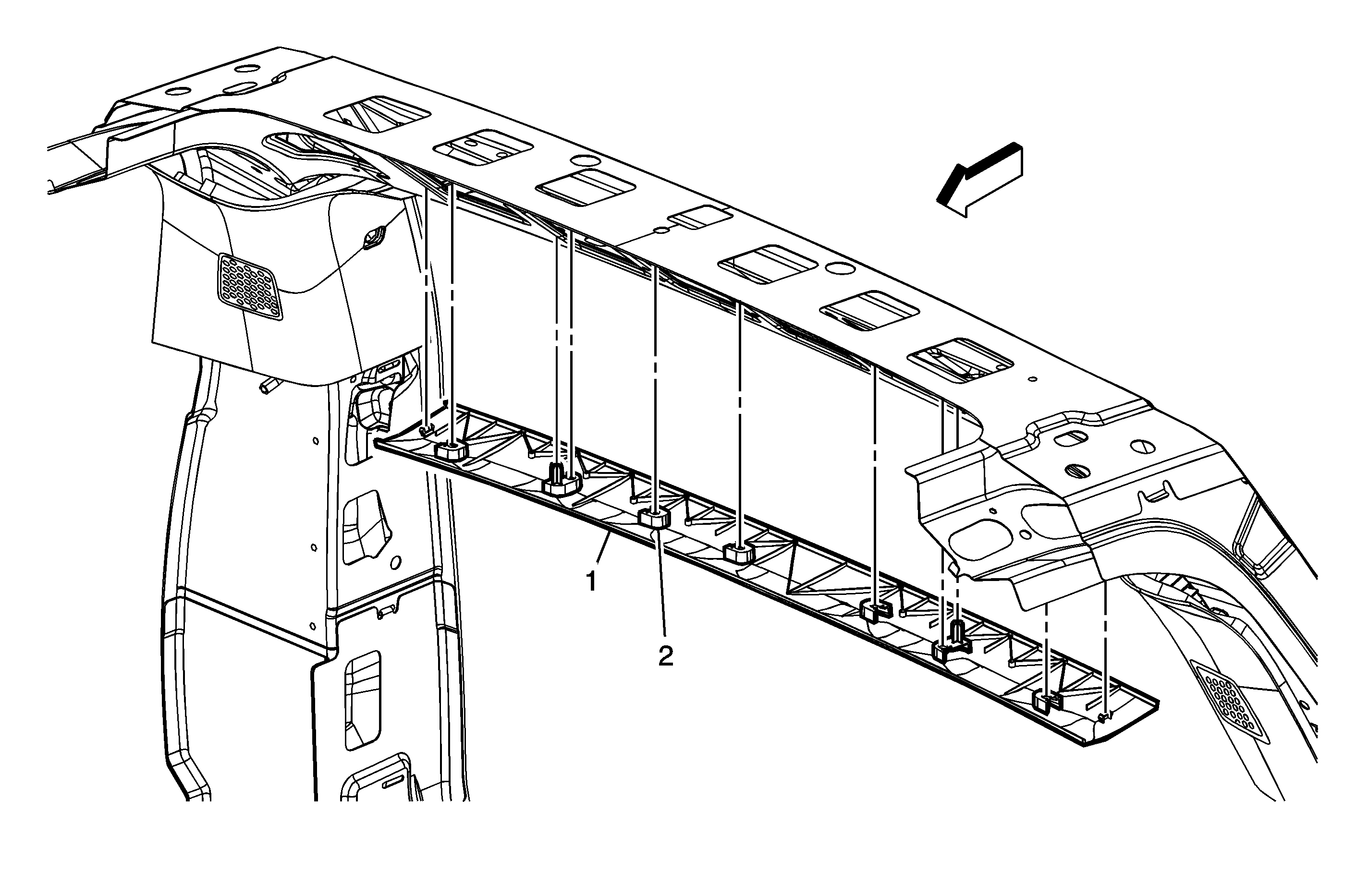 1

2