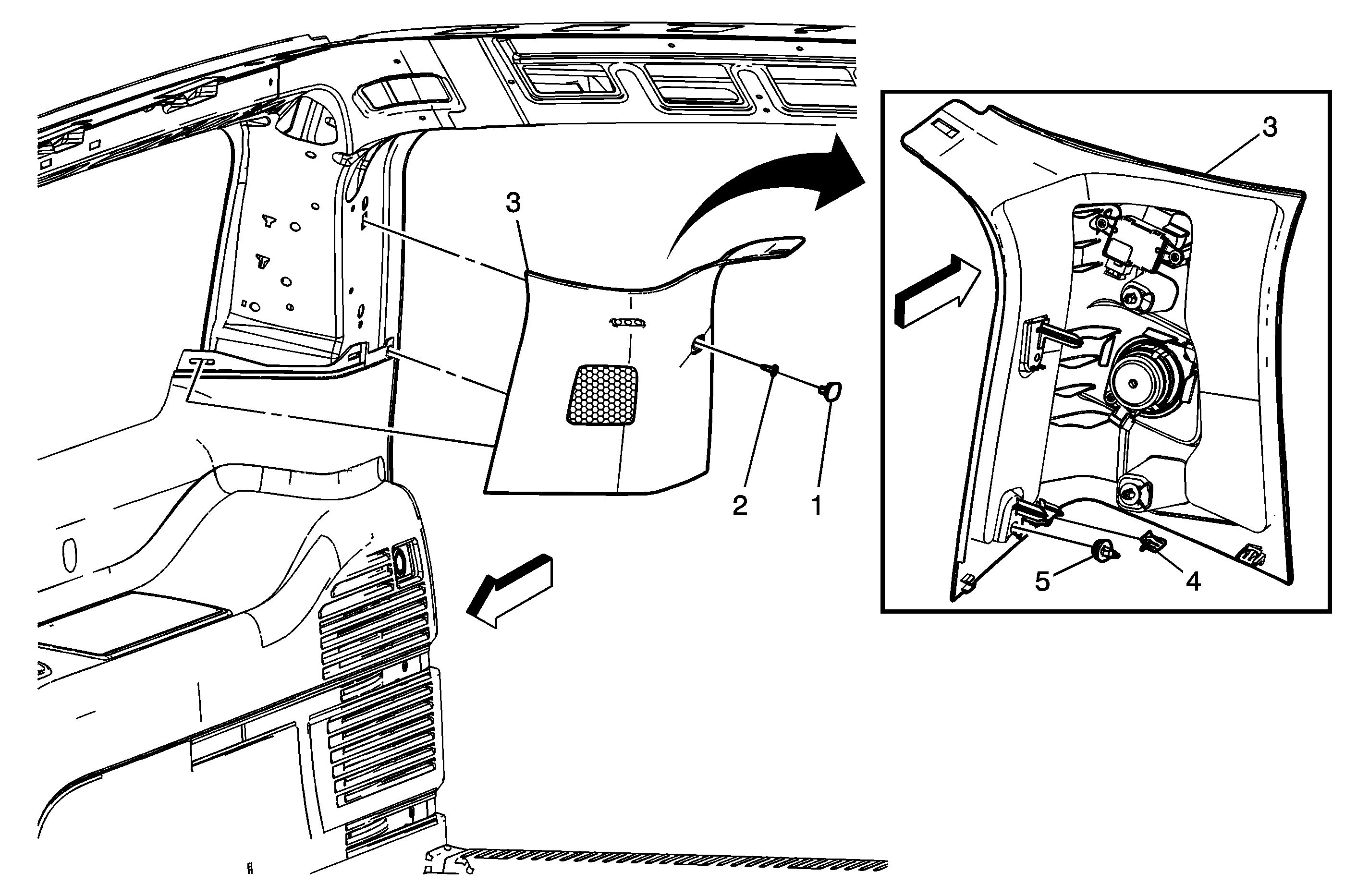 3

2

1

3

5

4