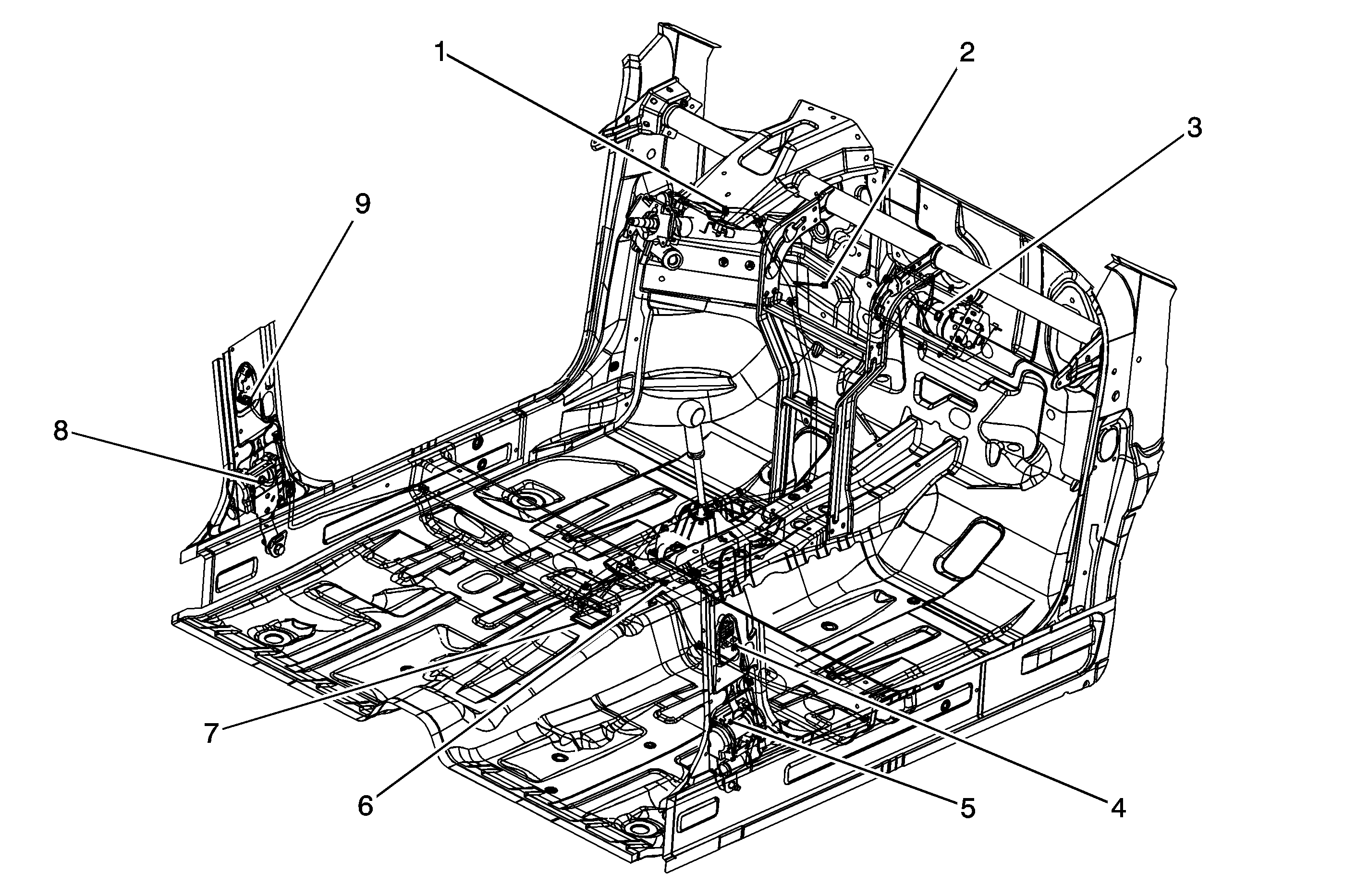 1
2
3
9
8
7
6
5
4