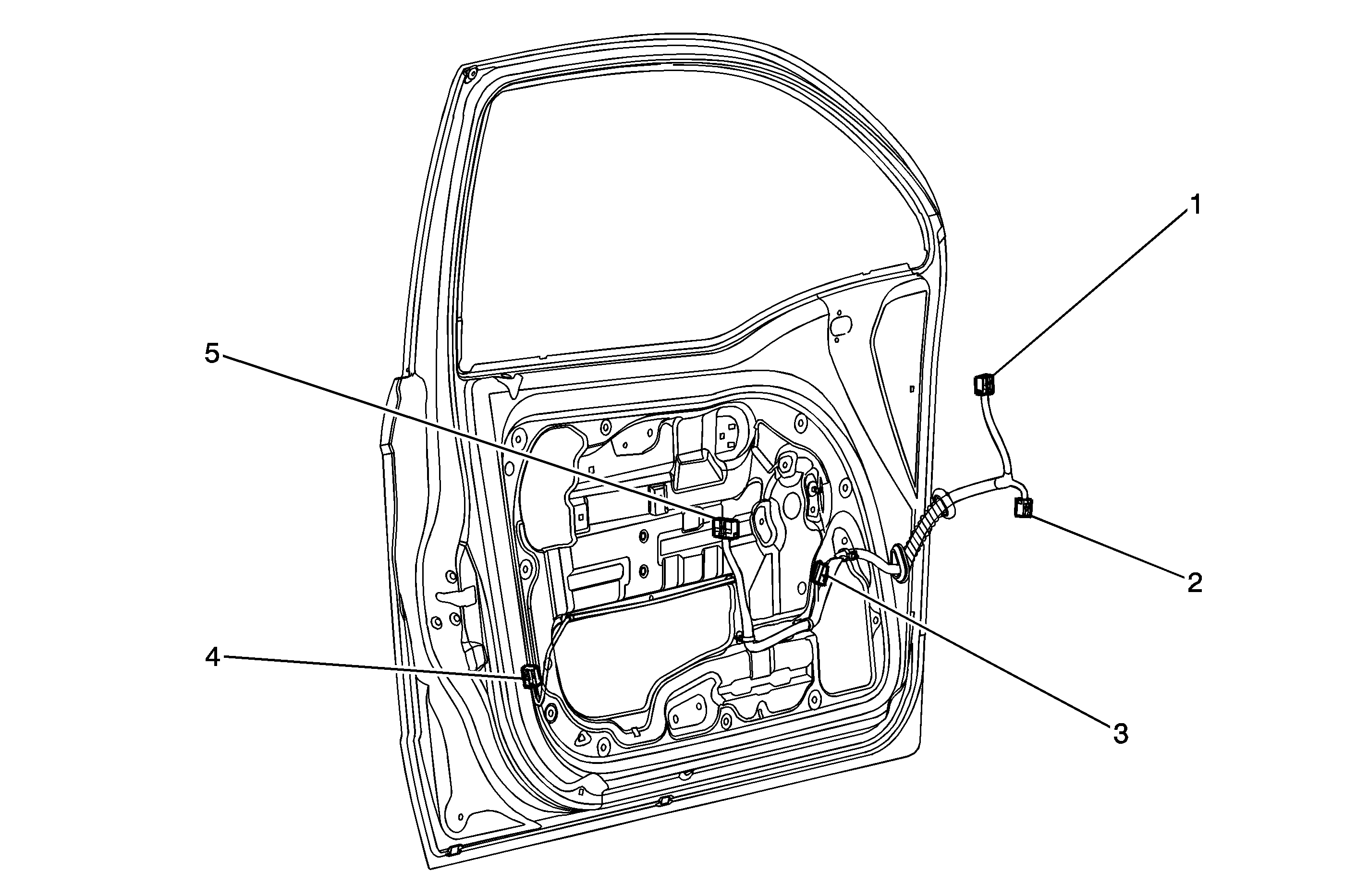 1
5
2
4
3