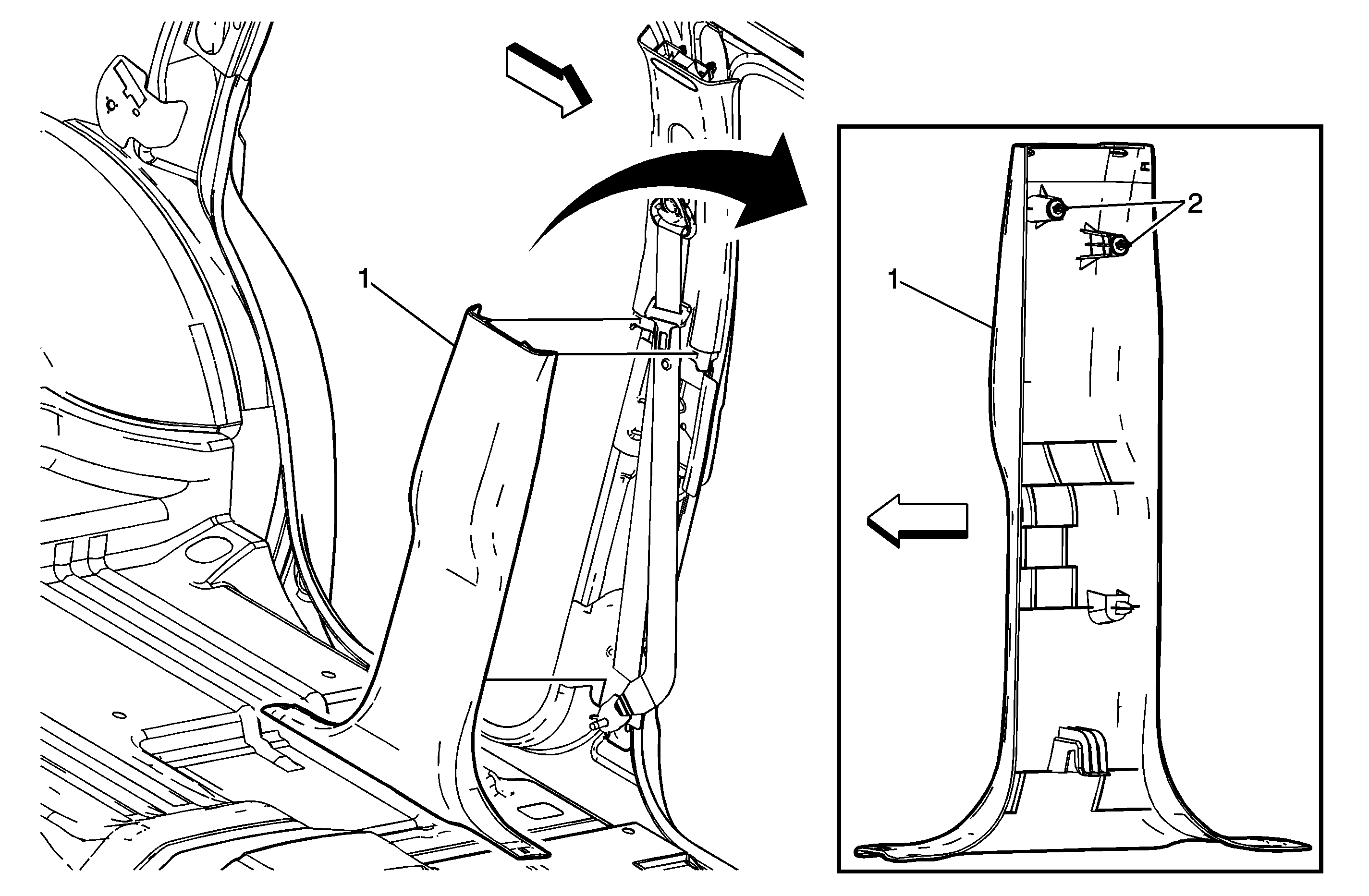 1
2
1