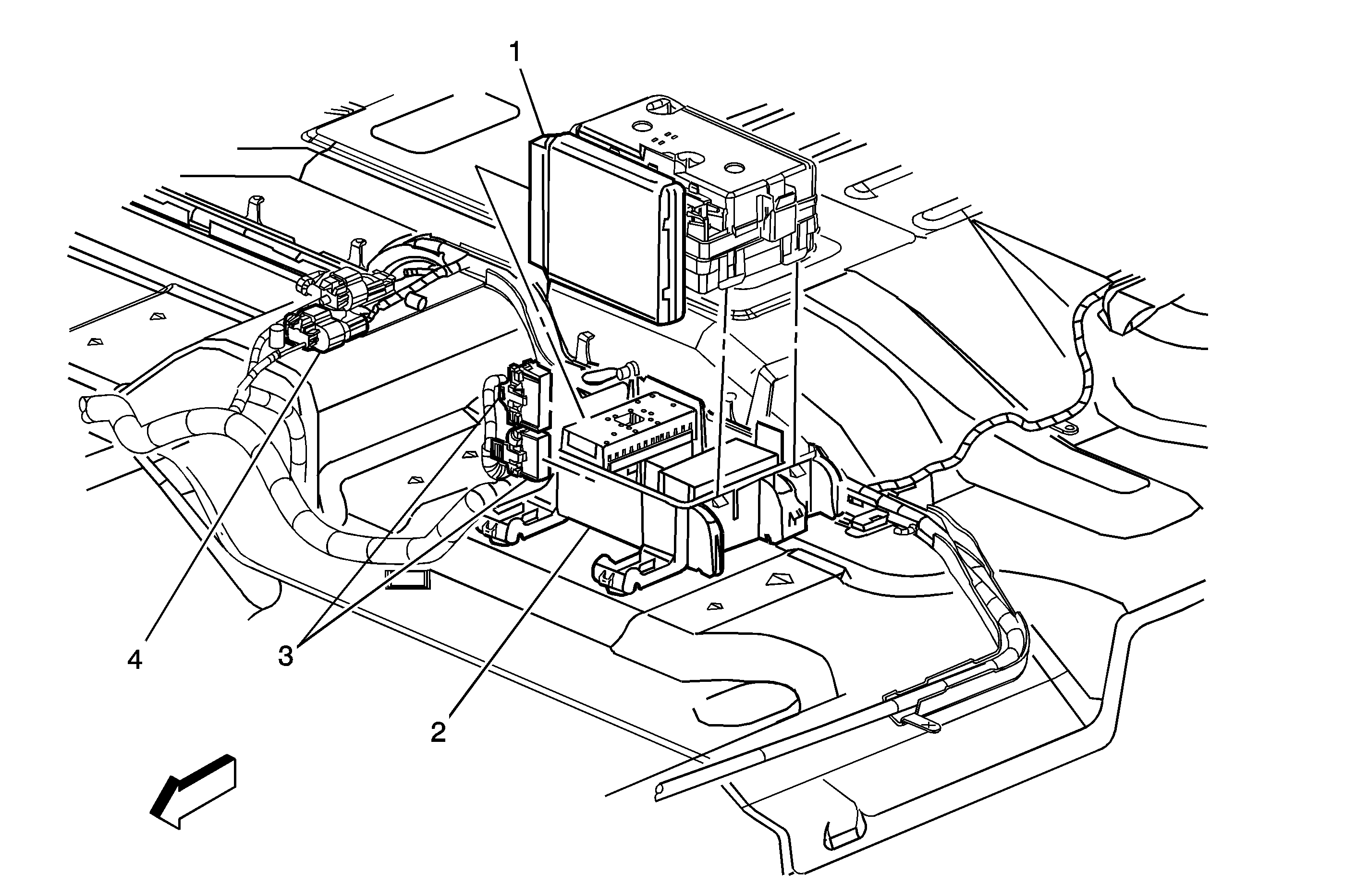 1
4
3
2