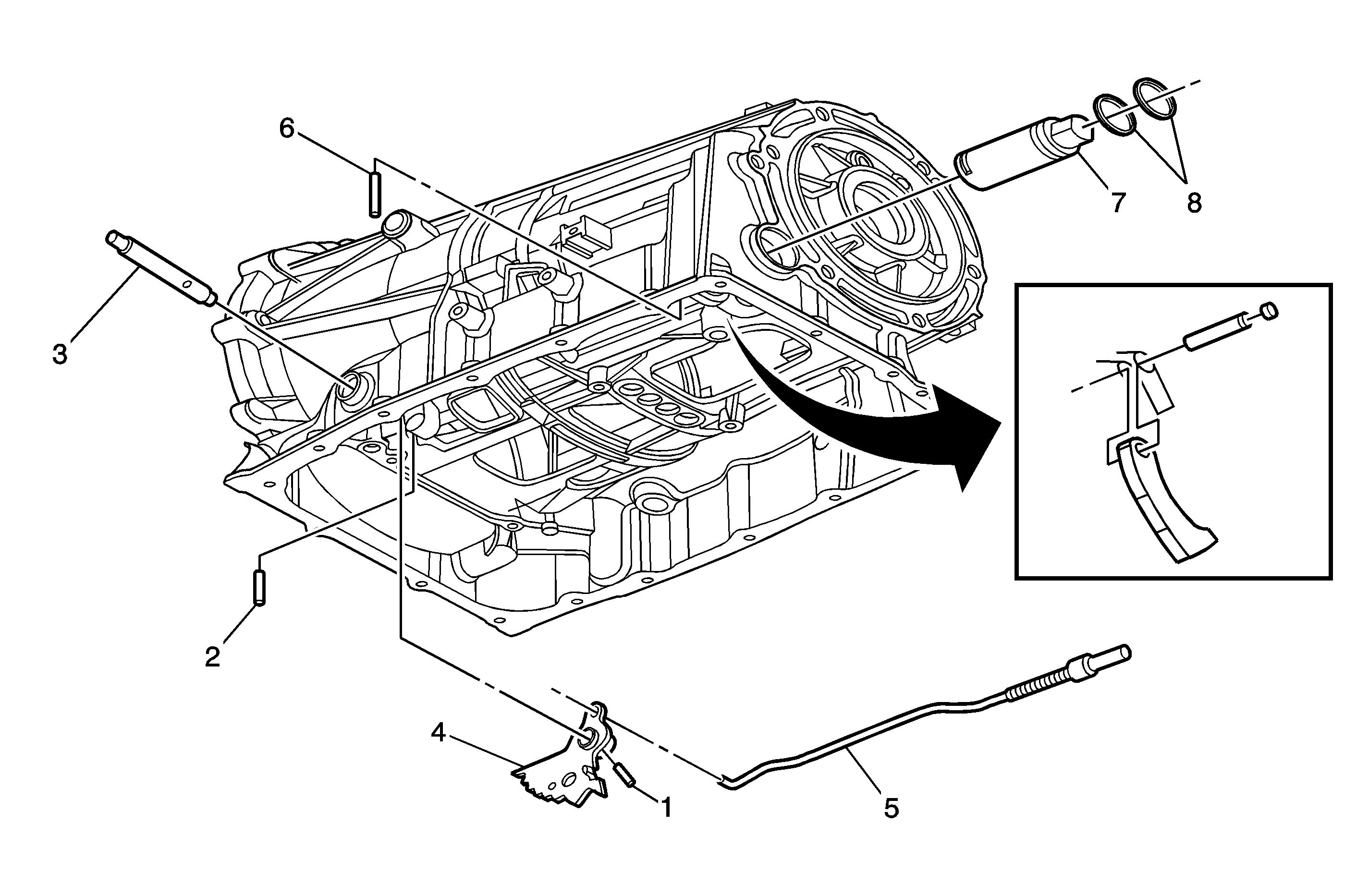 6
7
8
3
2
4
1
5