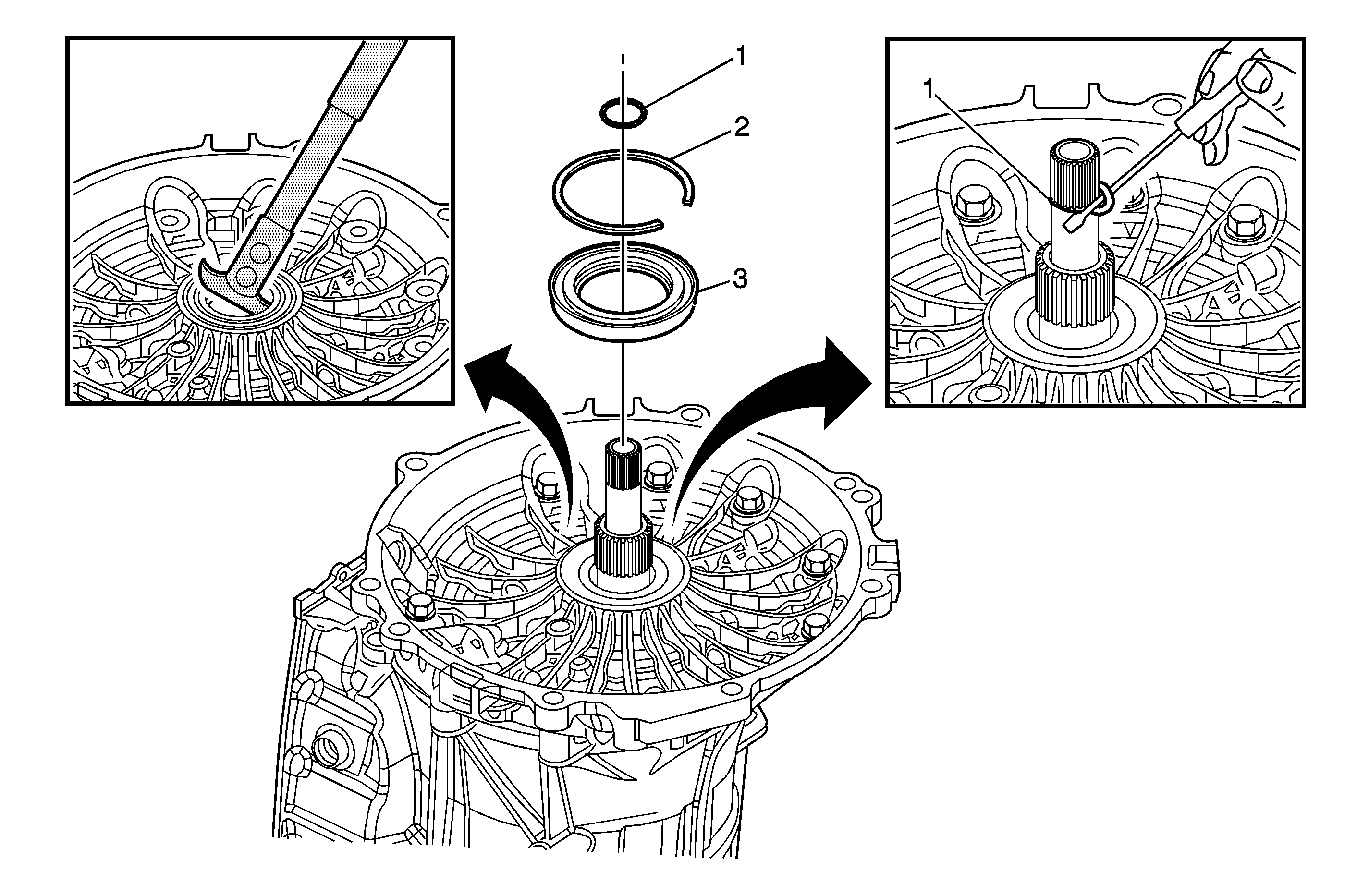 1
2
3
1