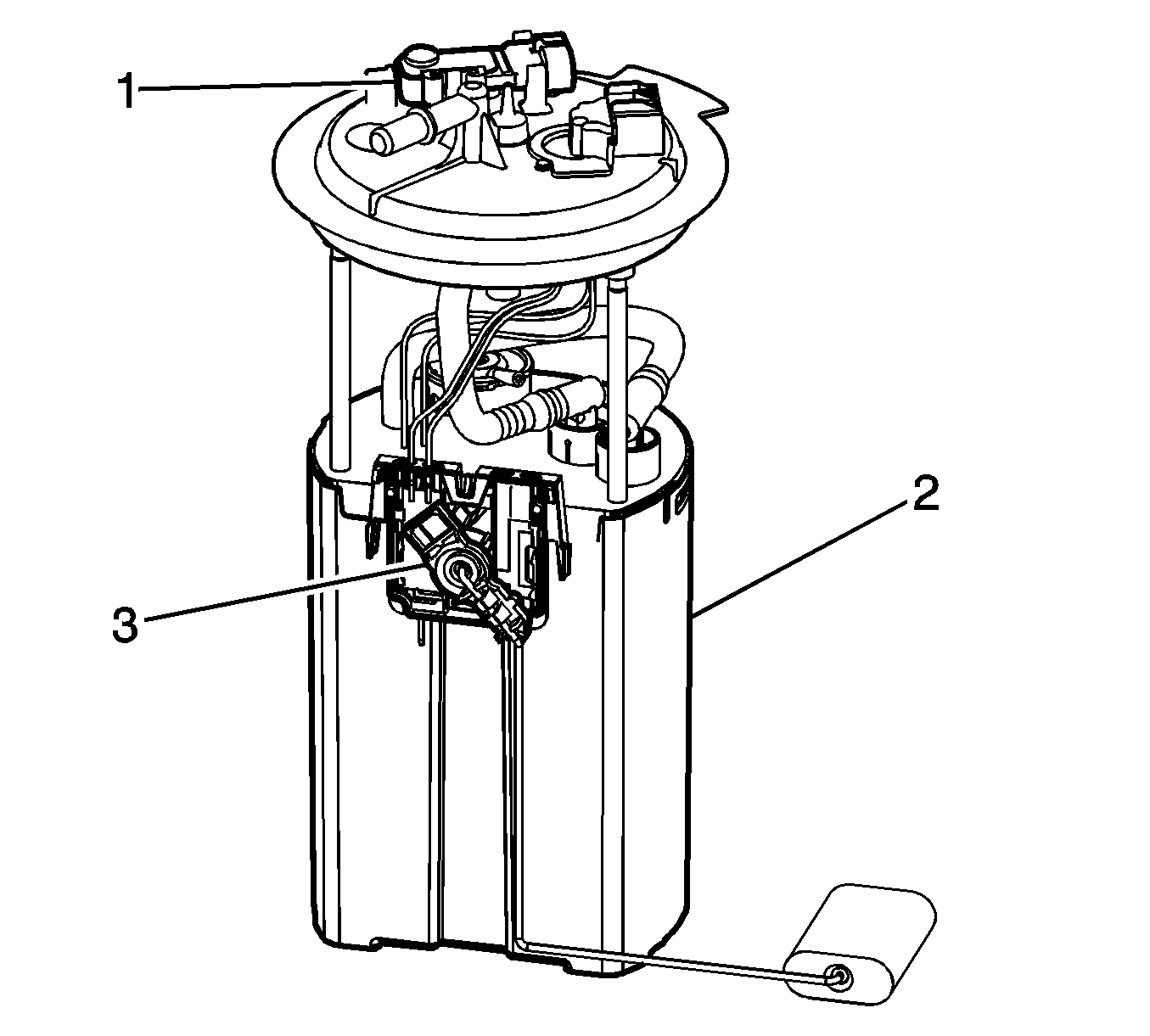 1
2
3