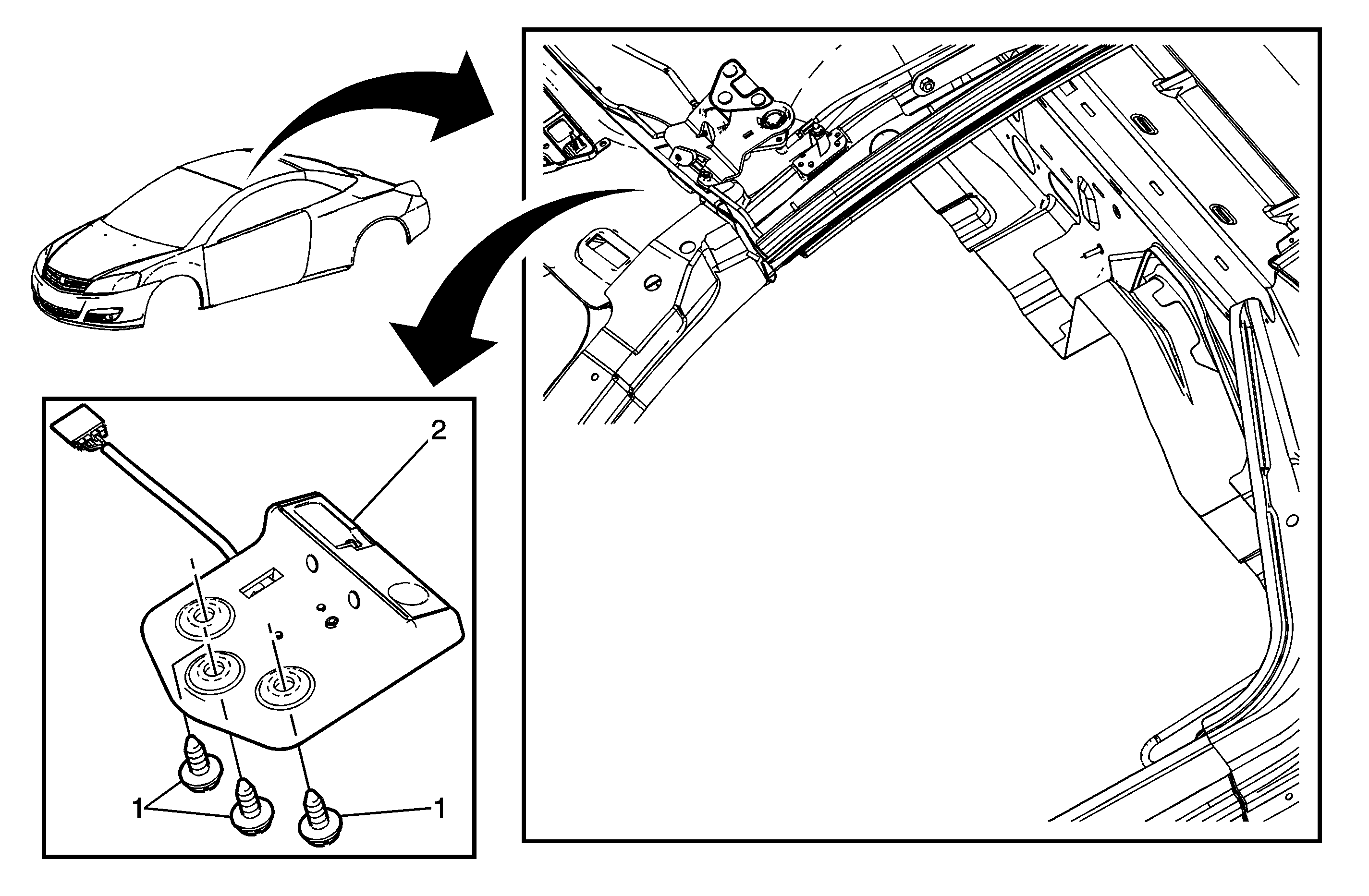 2

1

1