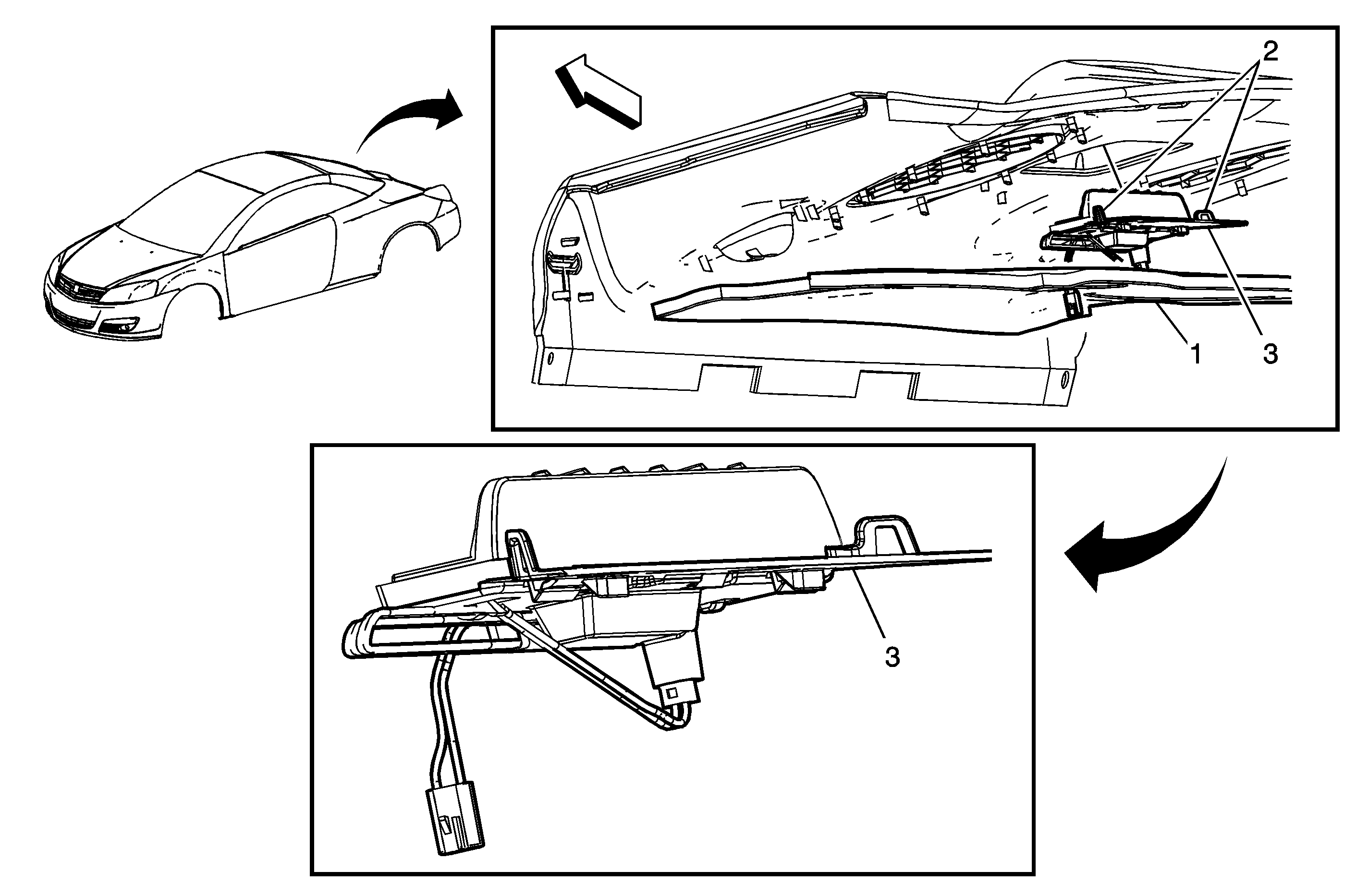 2
1
3
3