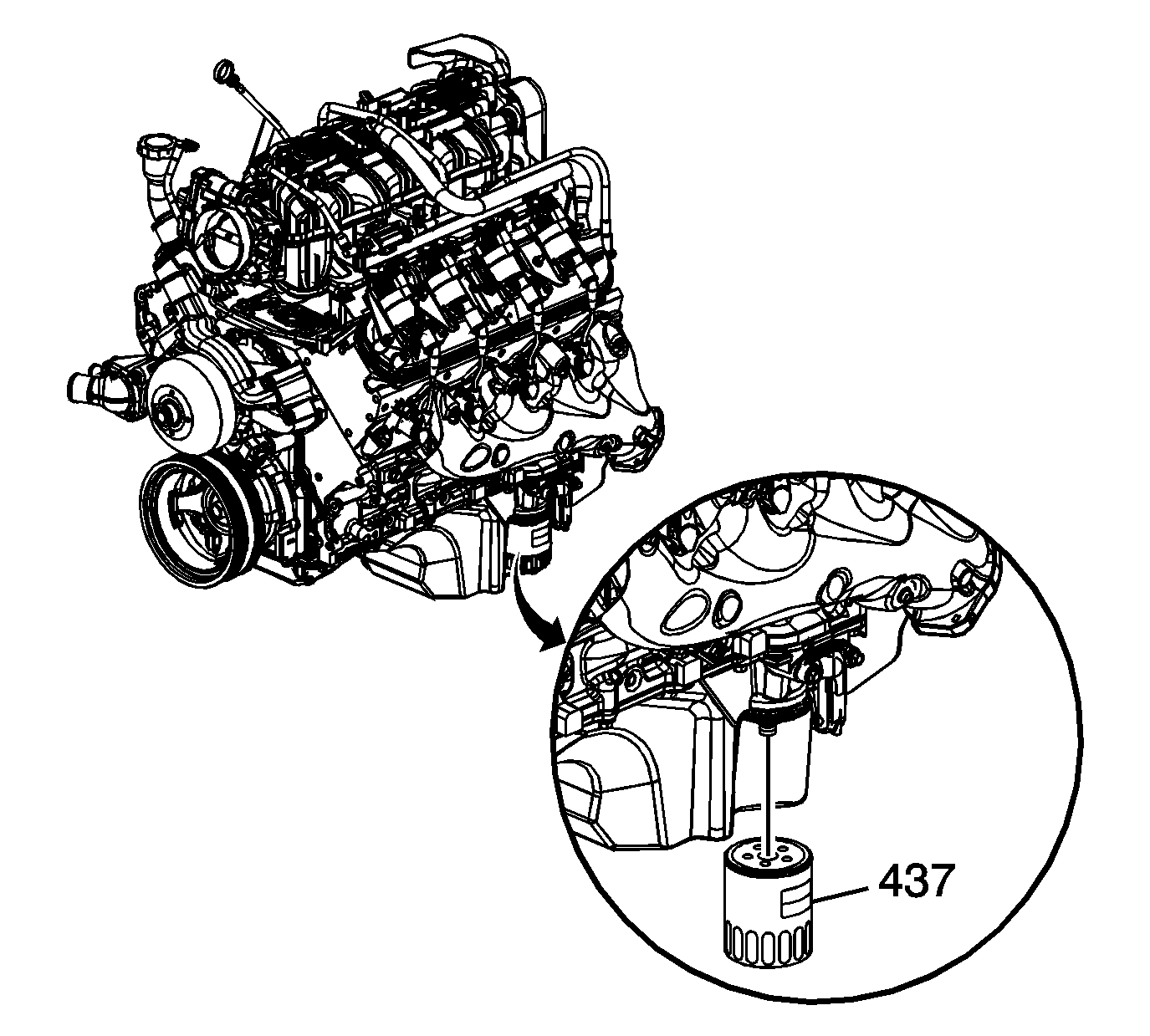 437