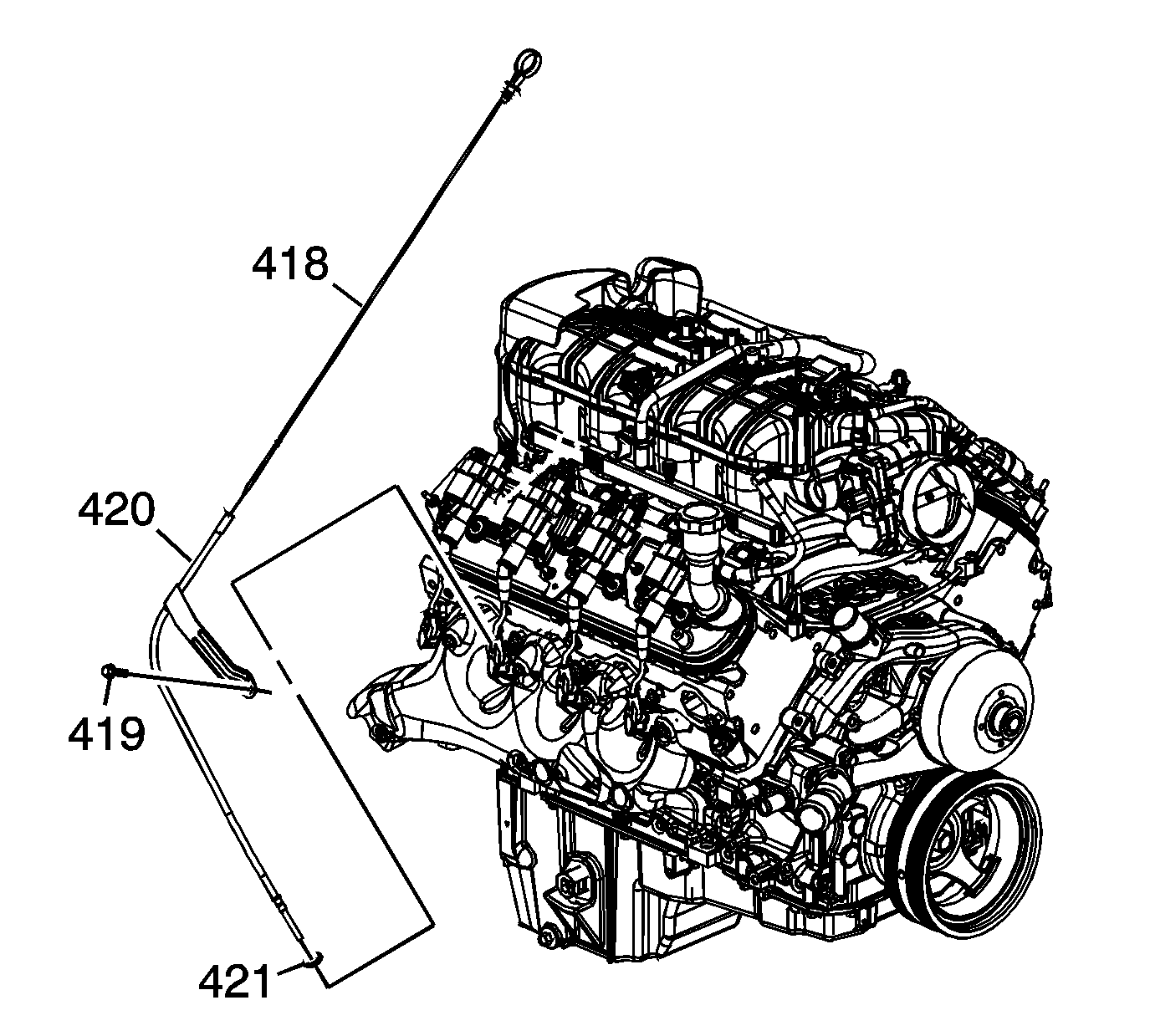 418

420

419

421