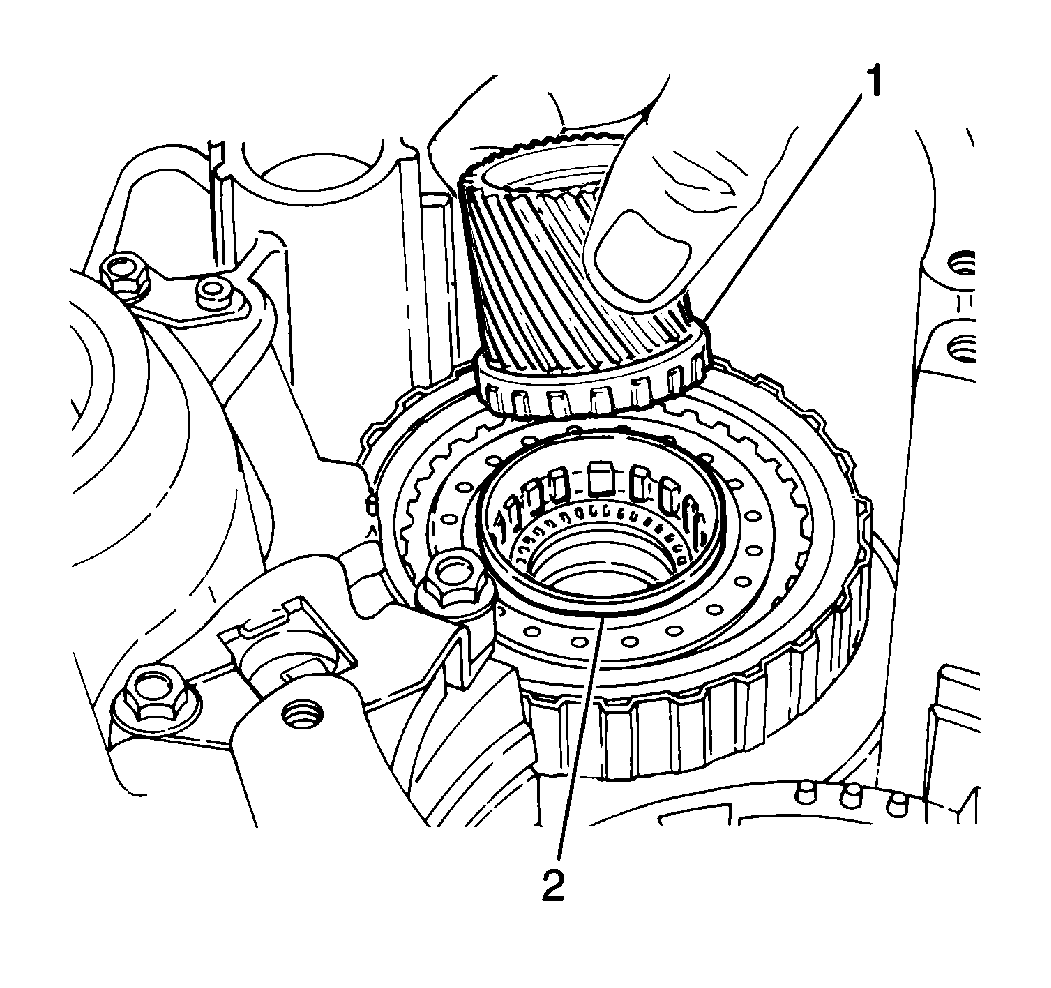 1
2