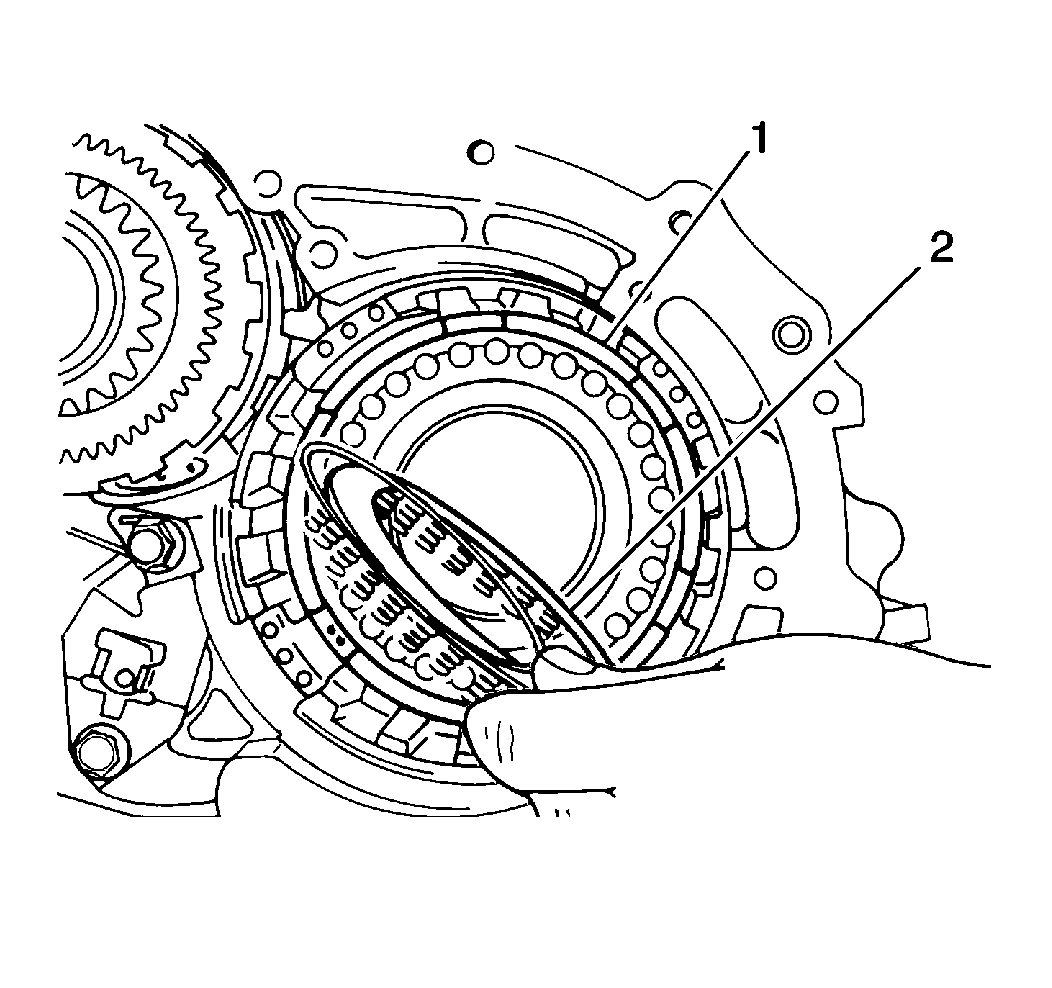 1
2