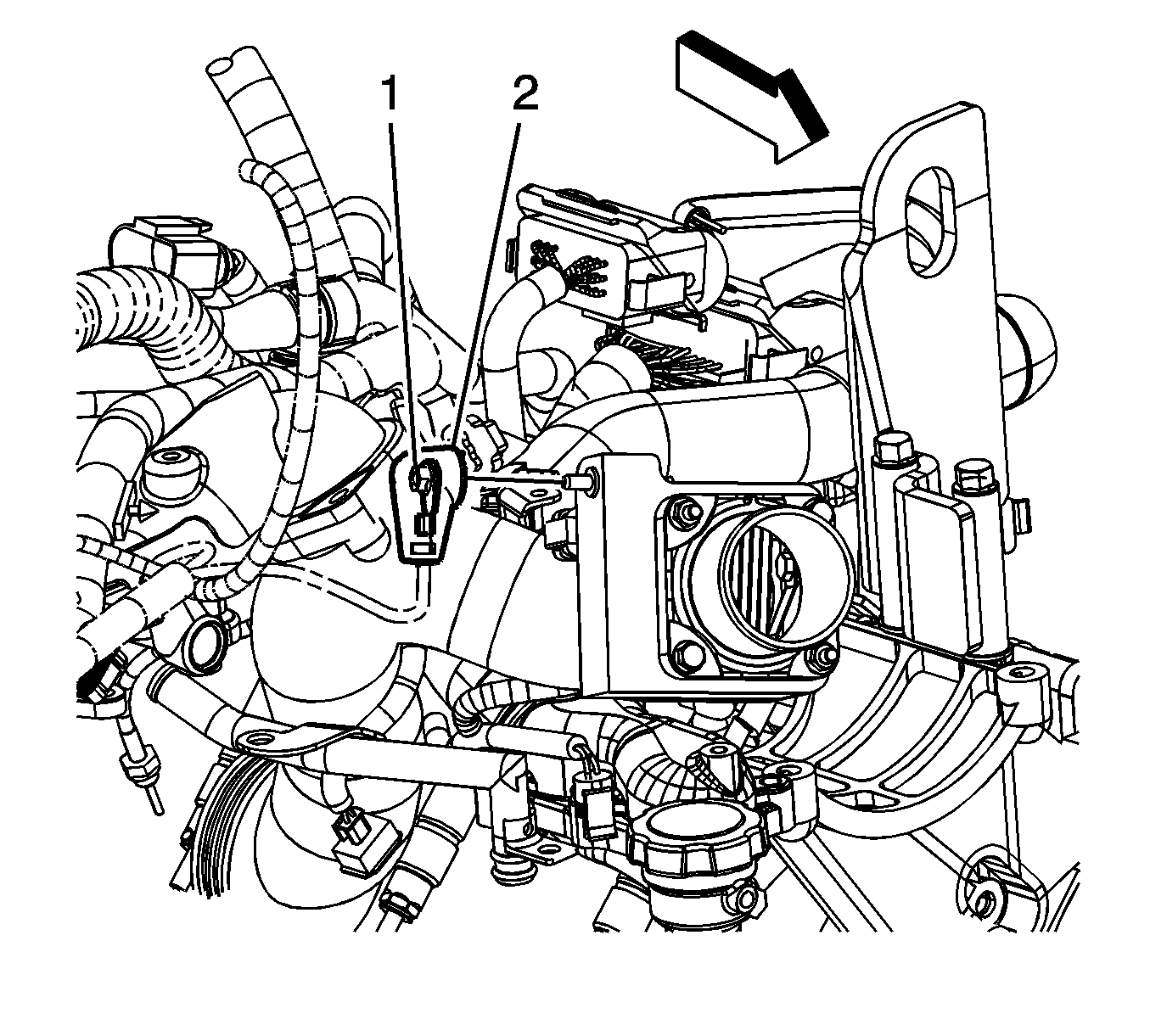 1 2