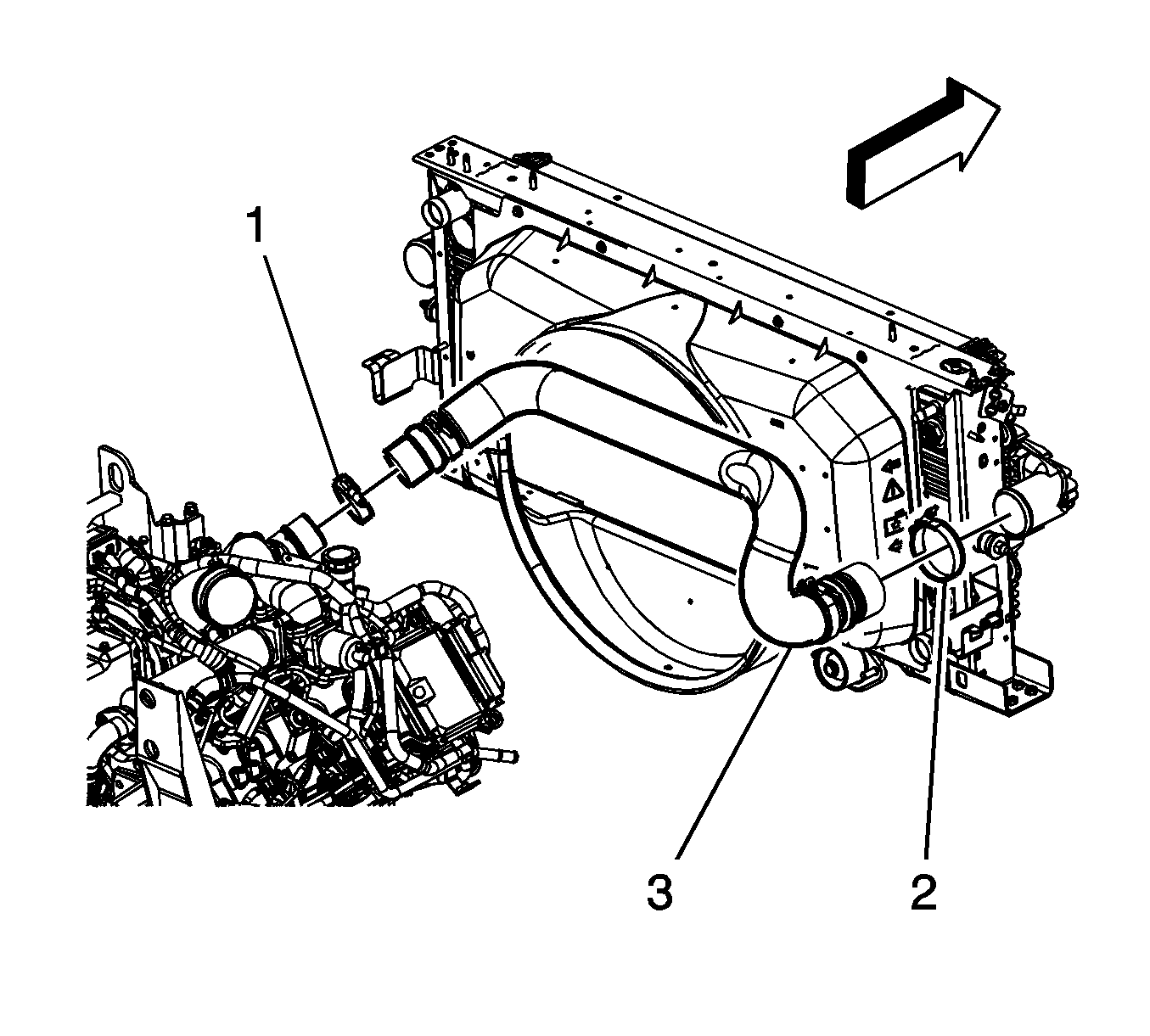 1

3

2