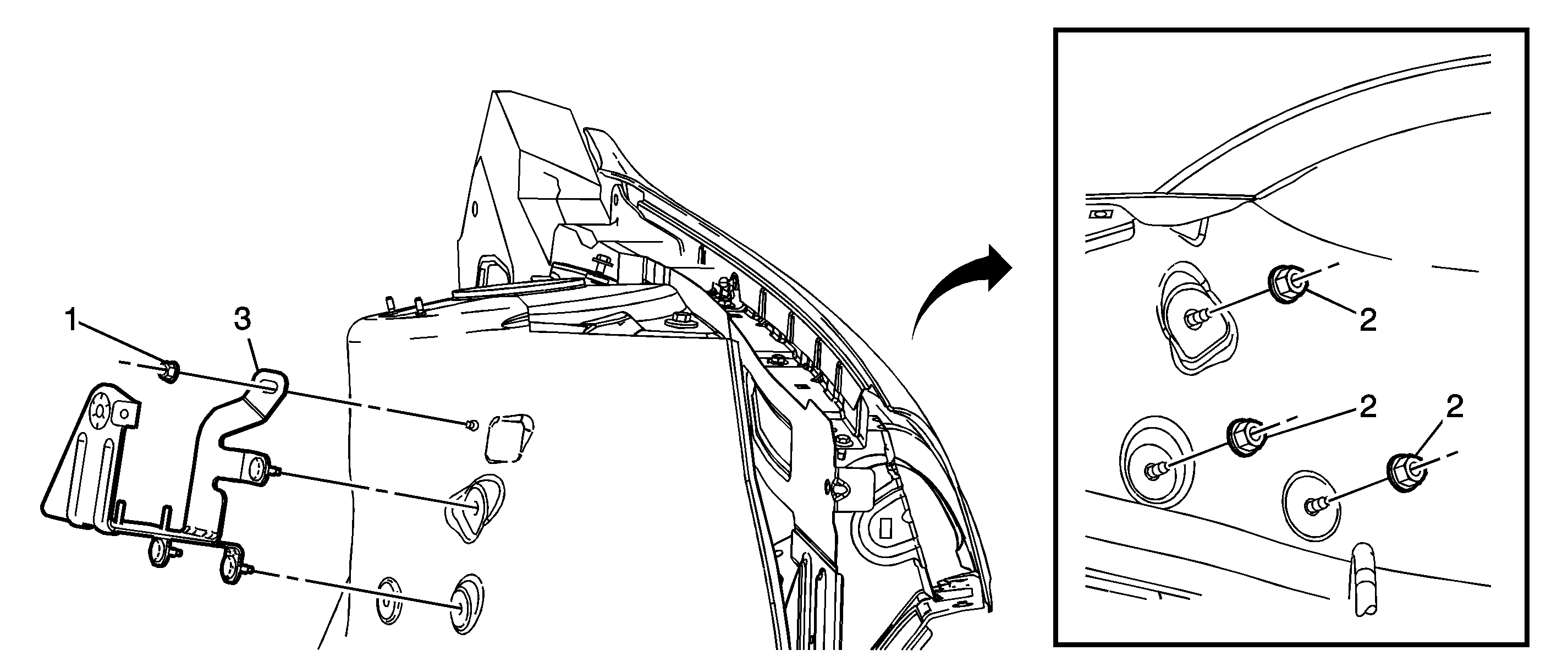 1
3
2
2
2