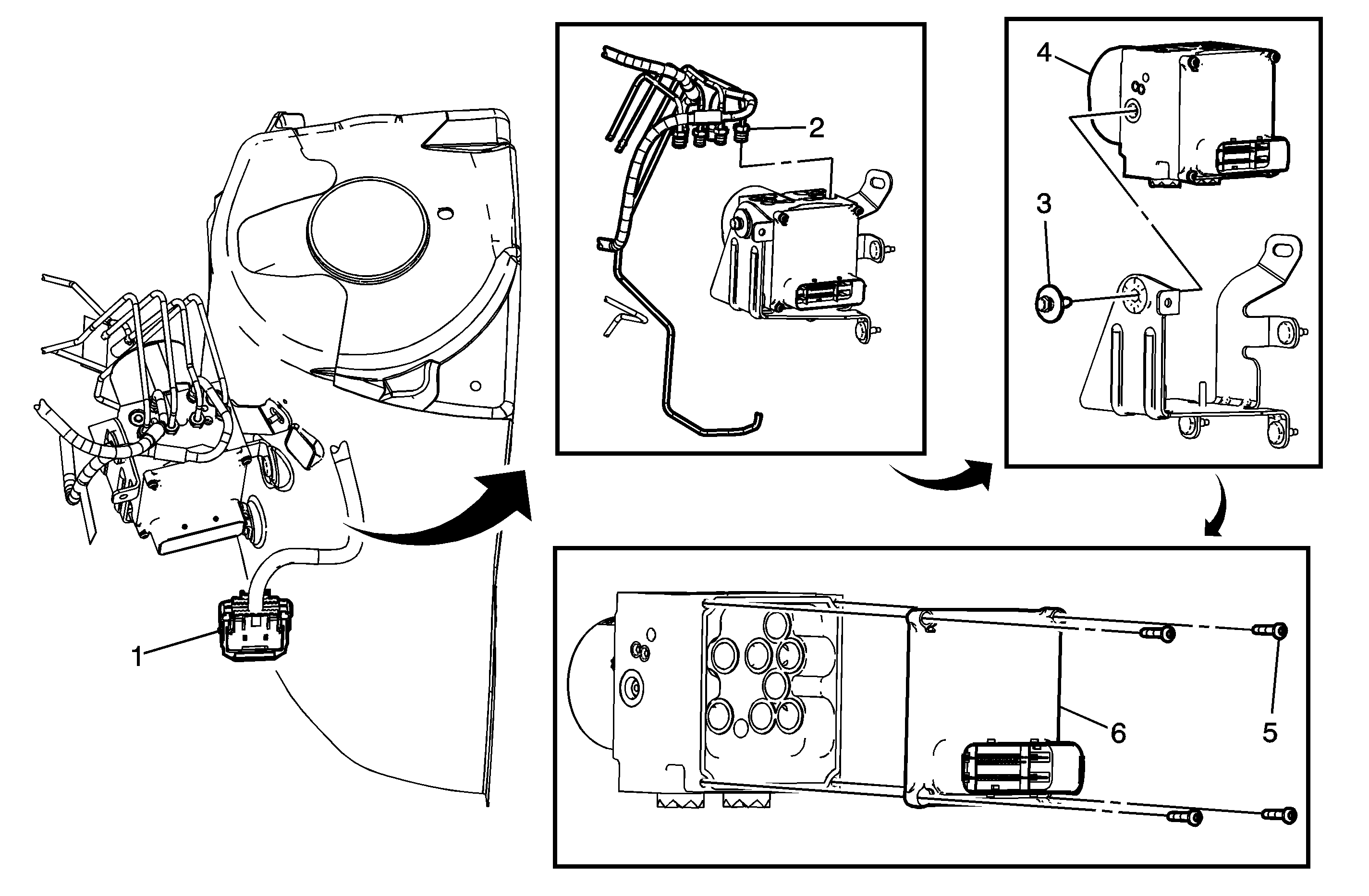 1
2
4
3
6
5