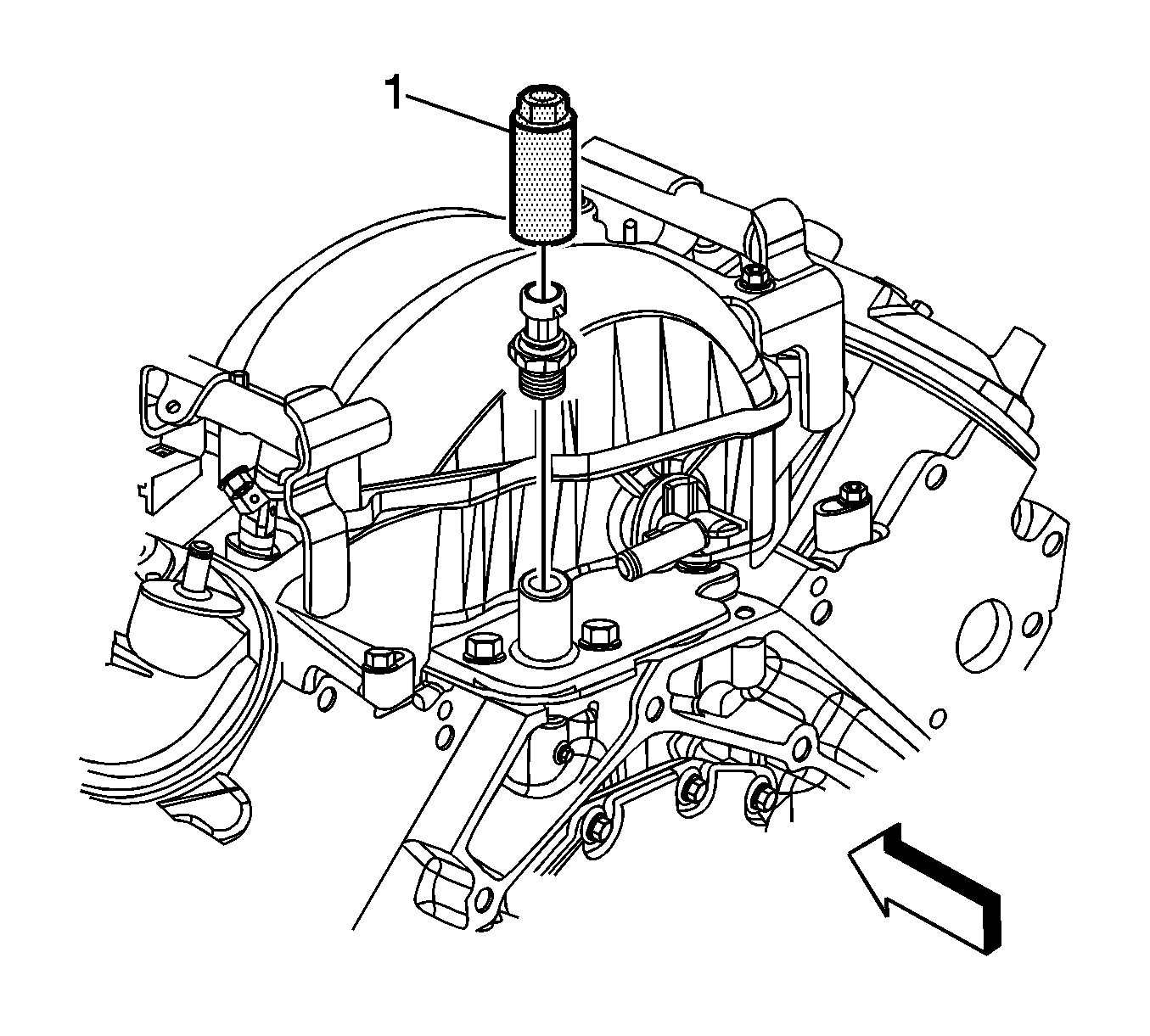 1