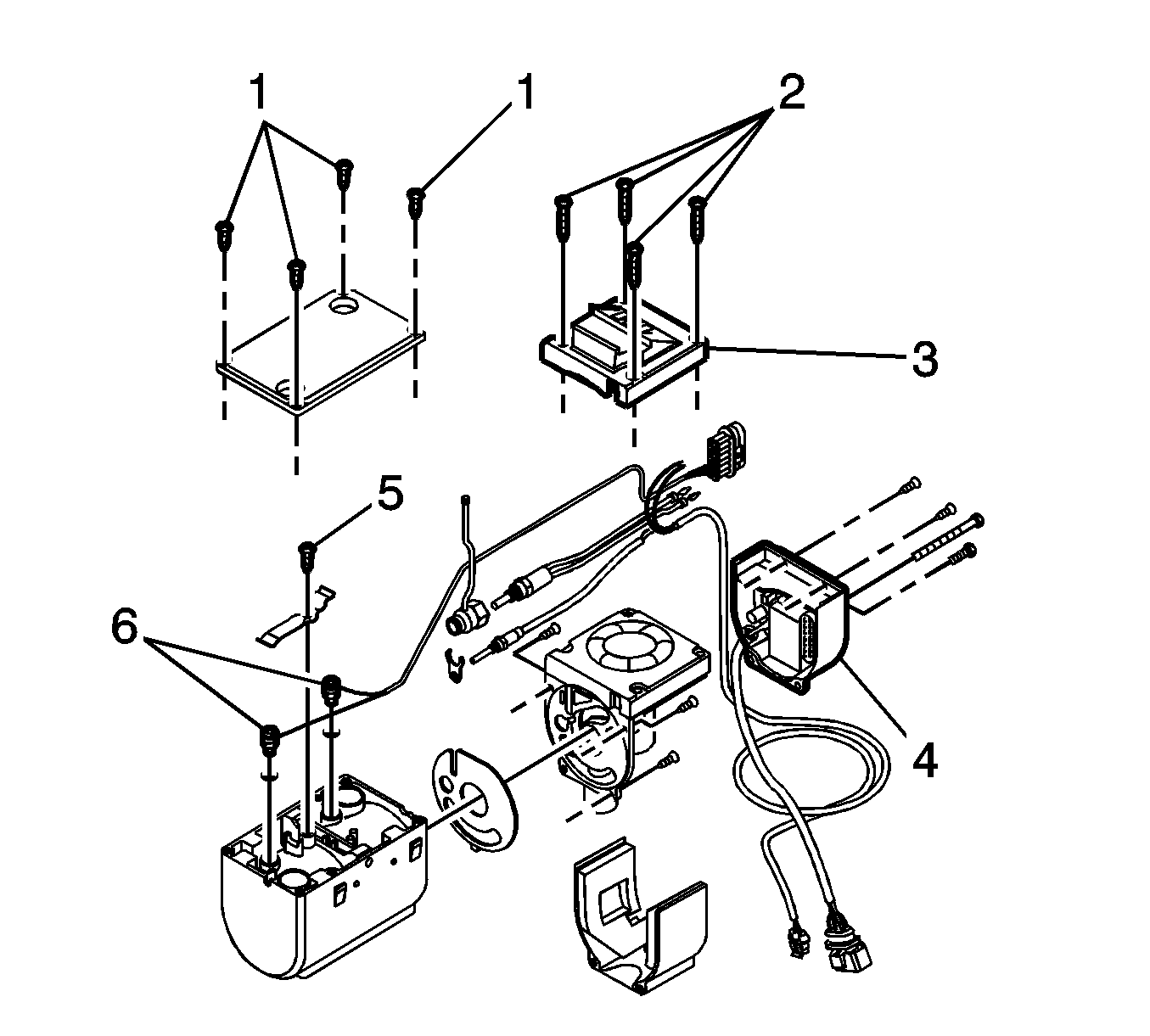 1
1
2
3
5
6
4