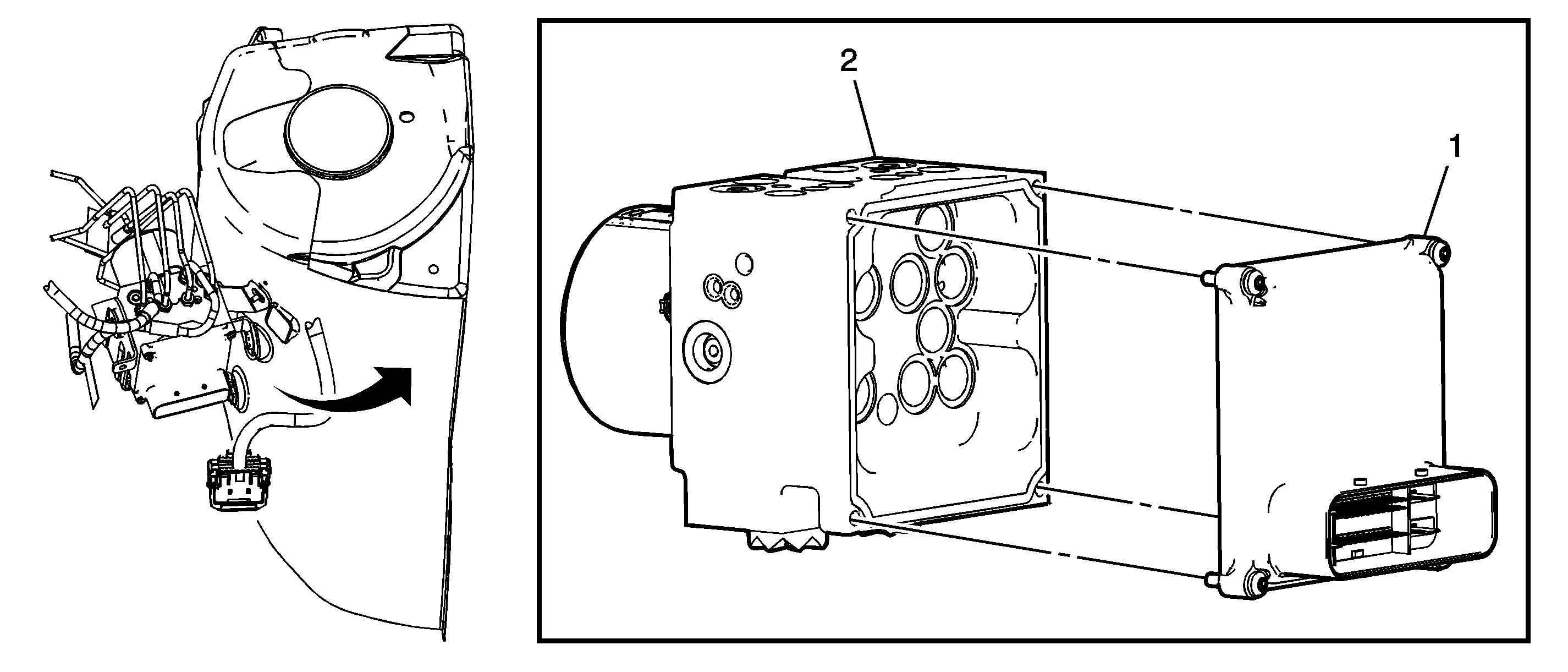 2
1