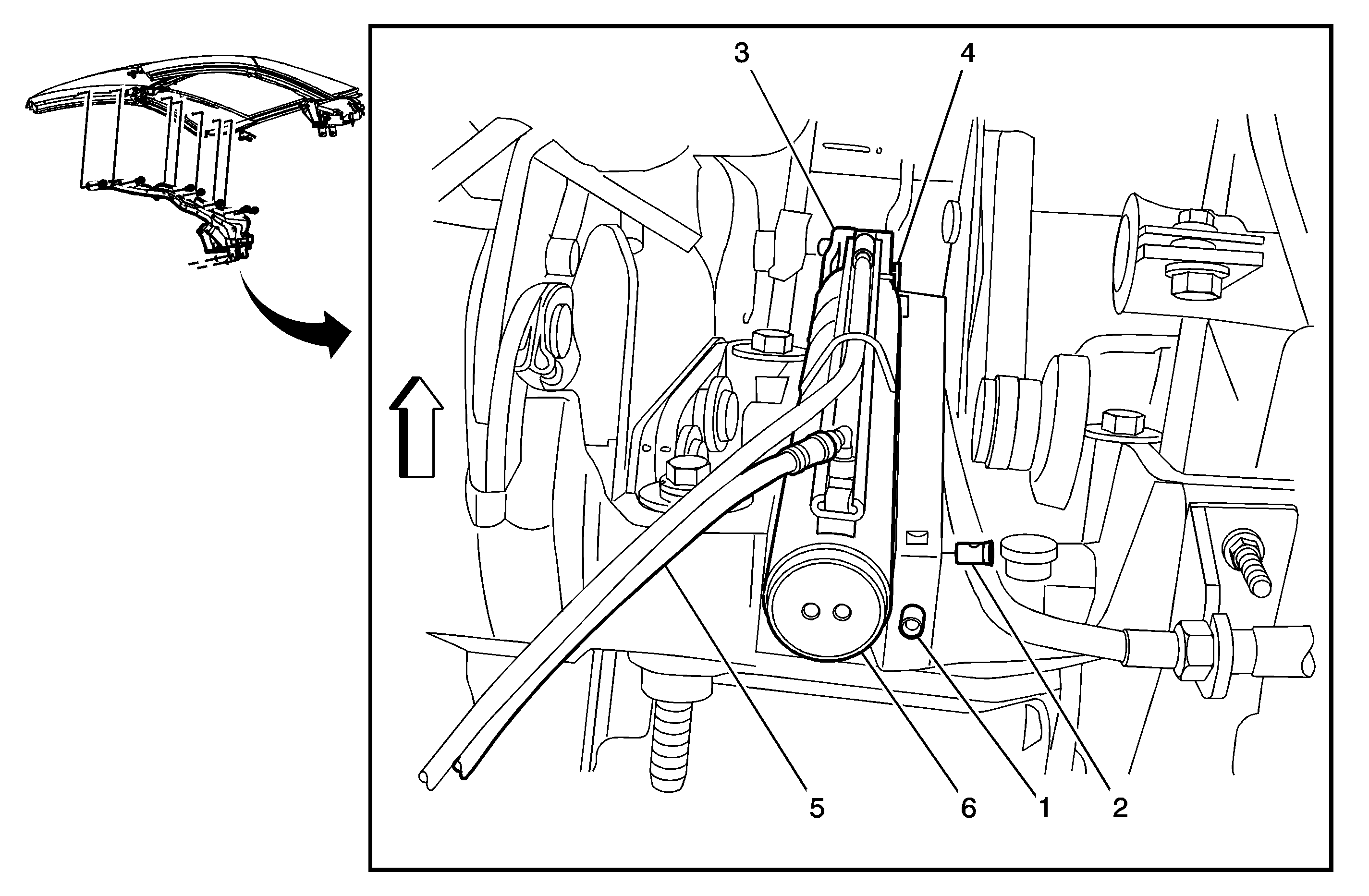 3
4
5
6
1
2