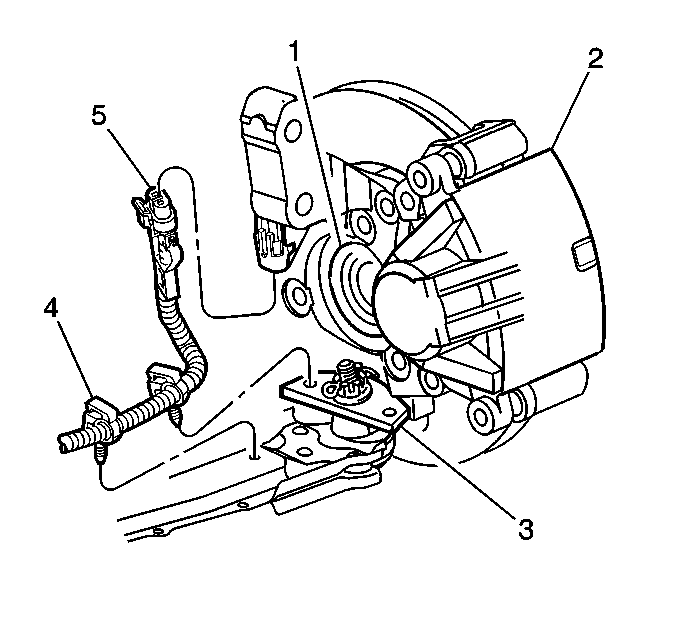 1
2
5
4
3