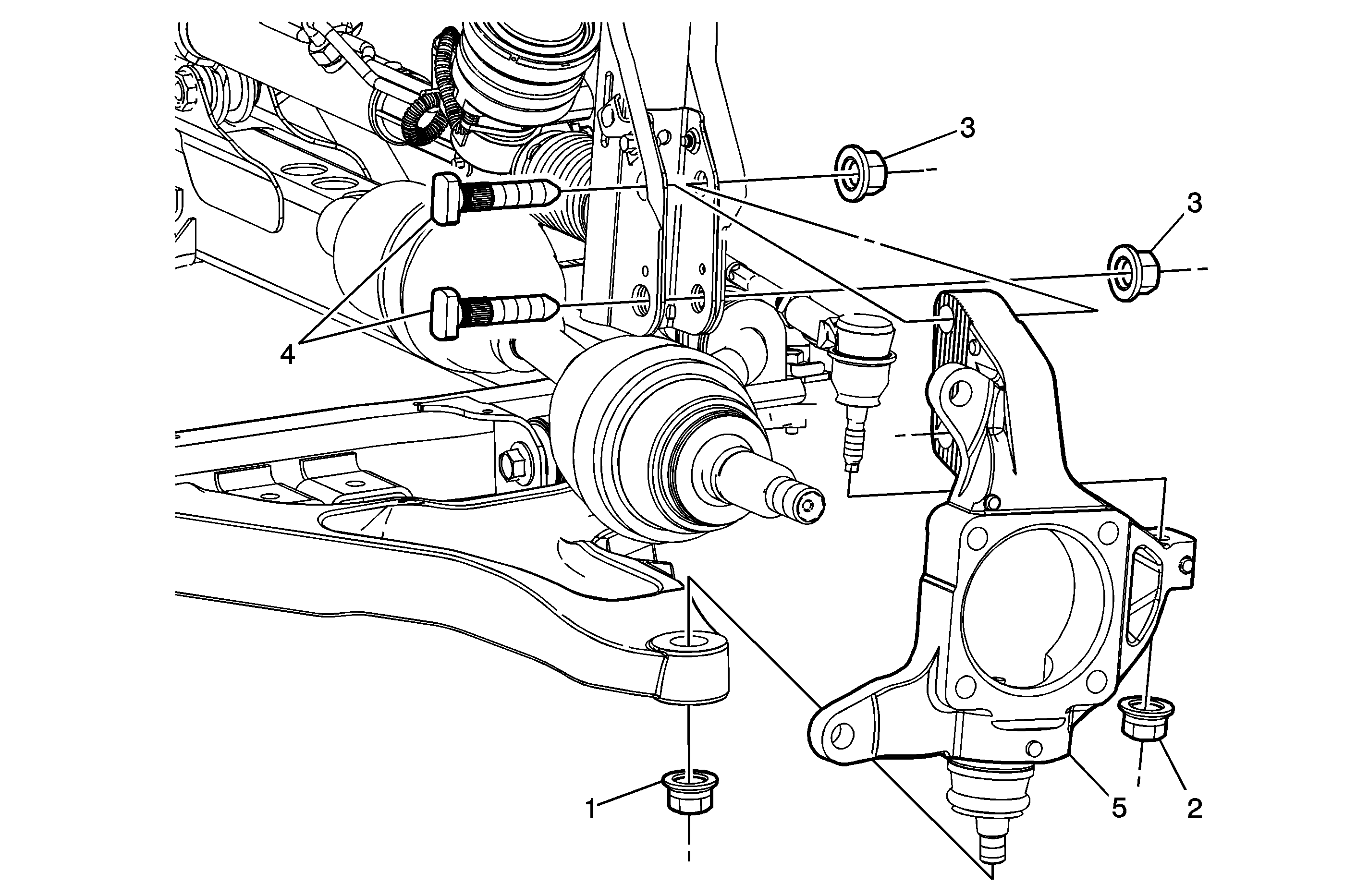 3
3
4
1
5
2