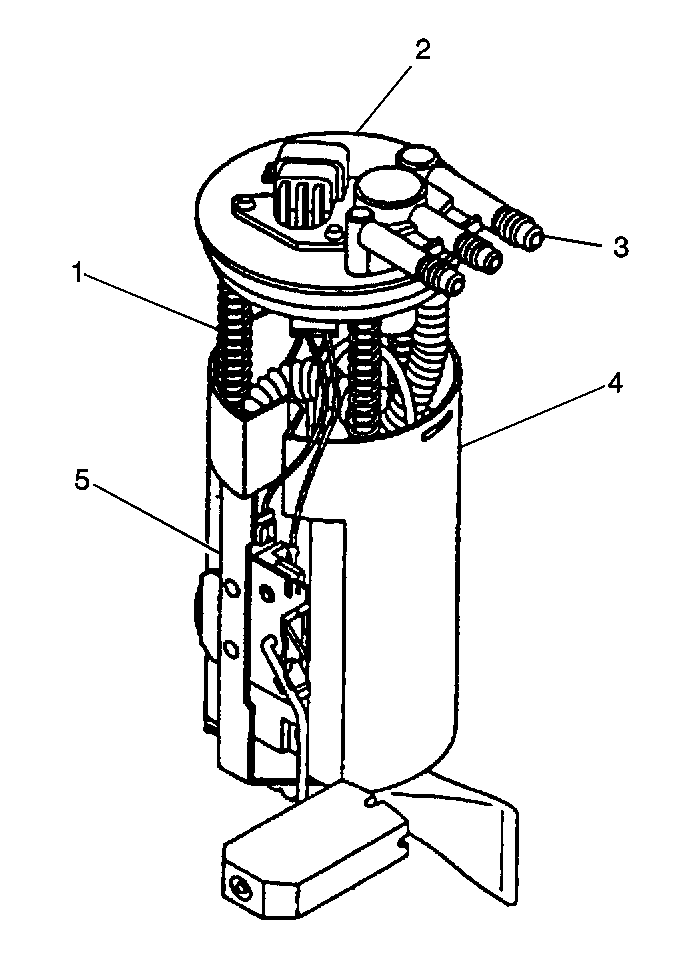 2
3
1
4
5