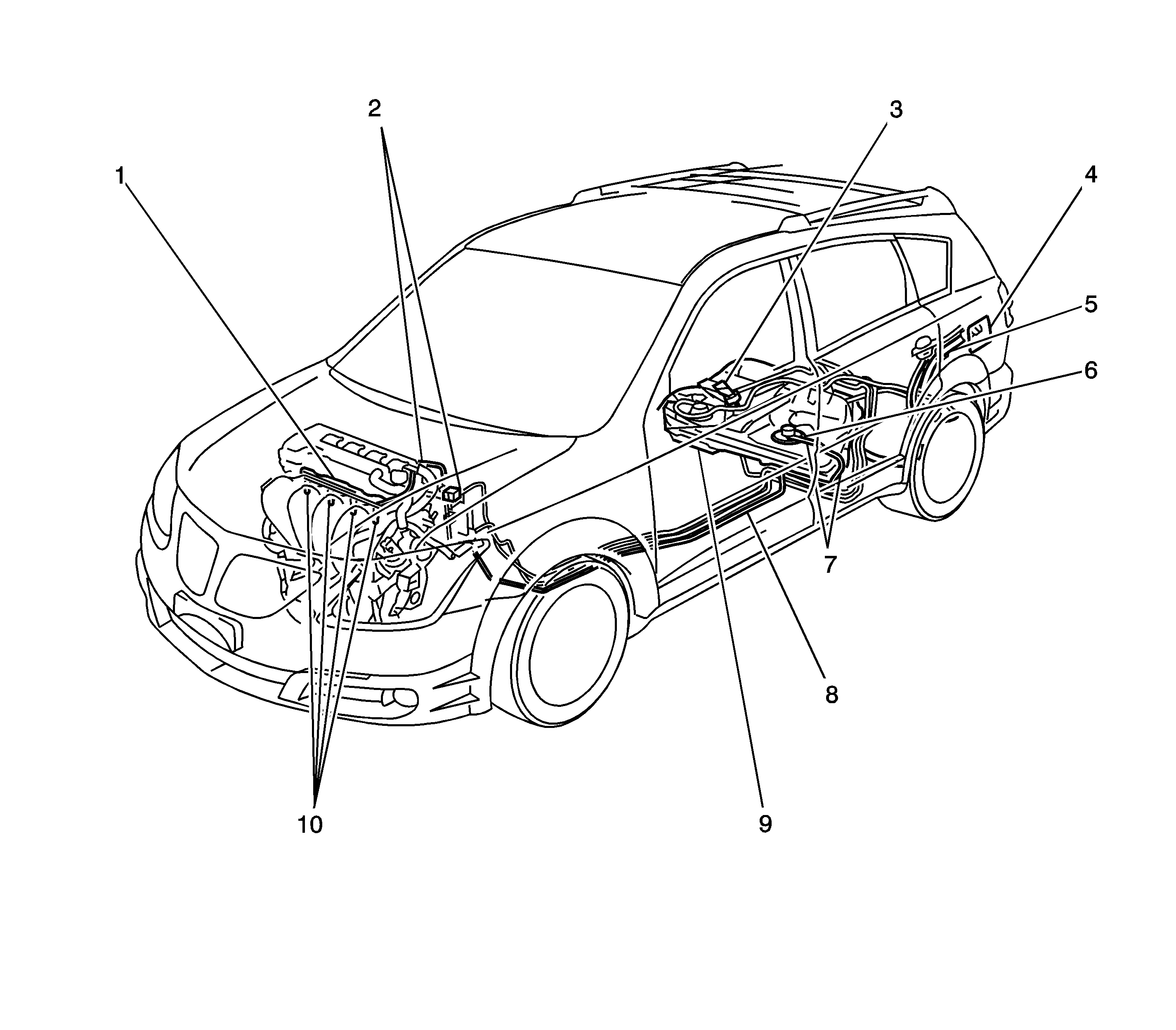 2
3
1
4
5
6
7
8
10
9