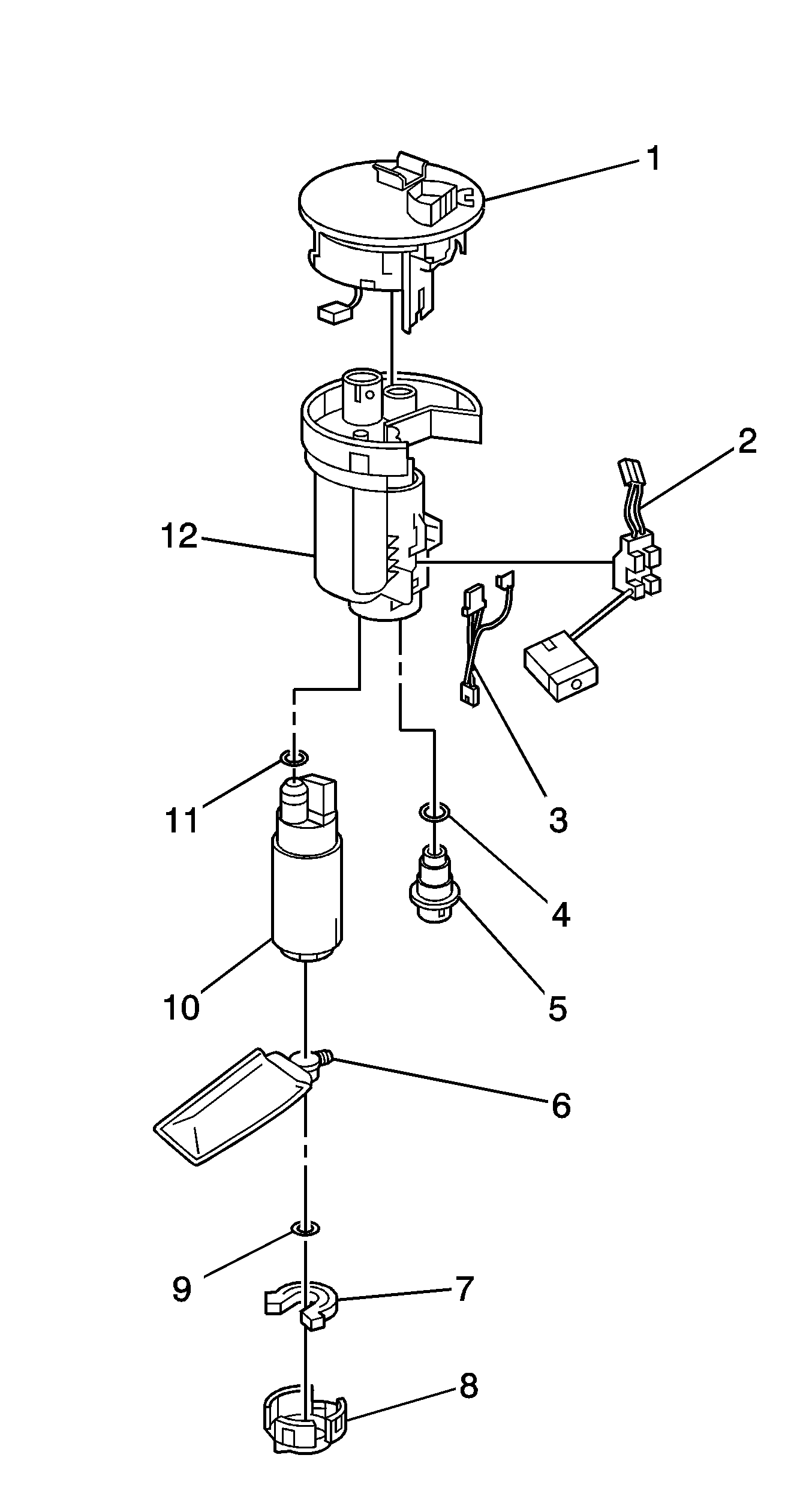 1
2
12
3
11
4
5
10
6
9
7
8