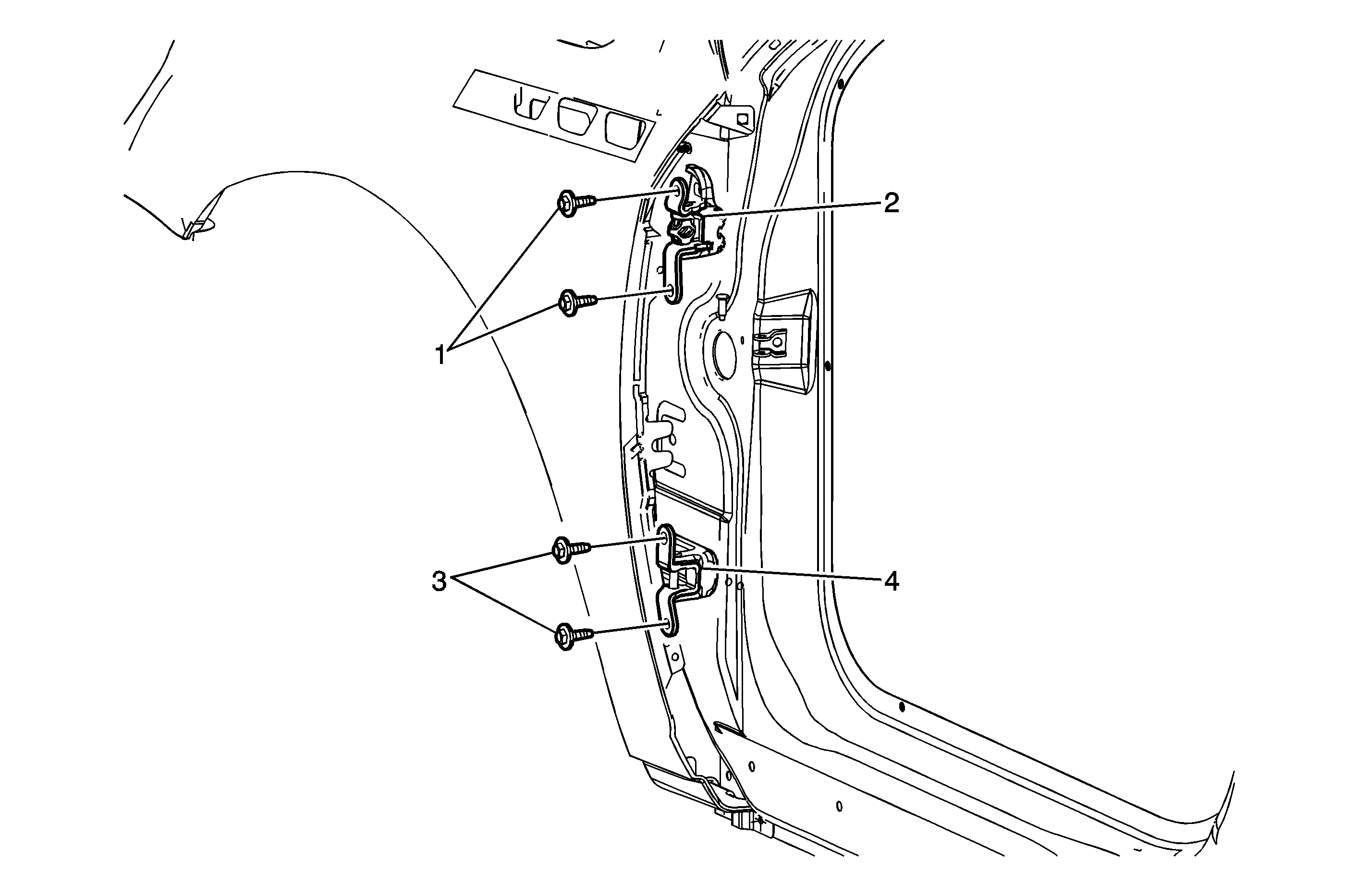 2

1

3

4