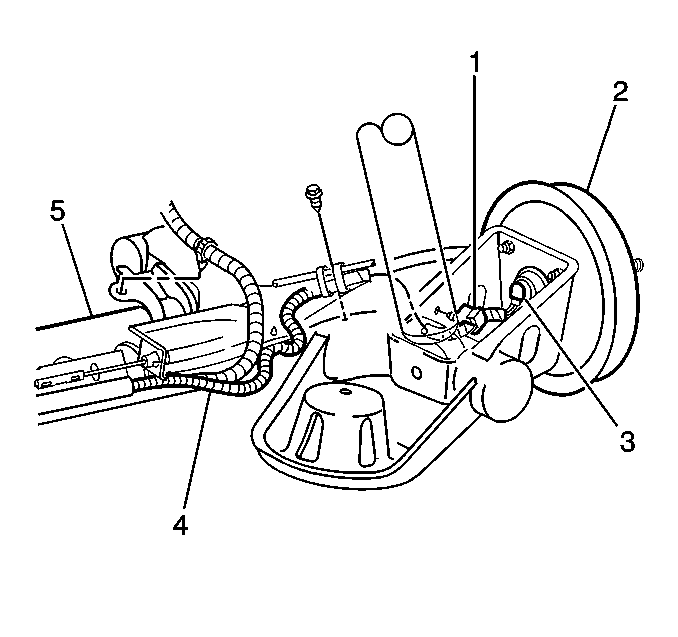 1
2
5
3
4