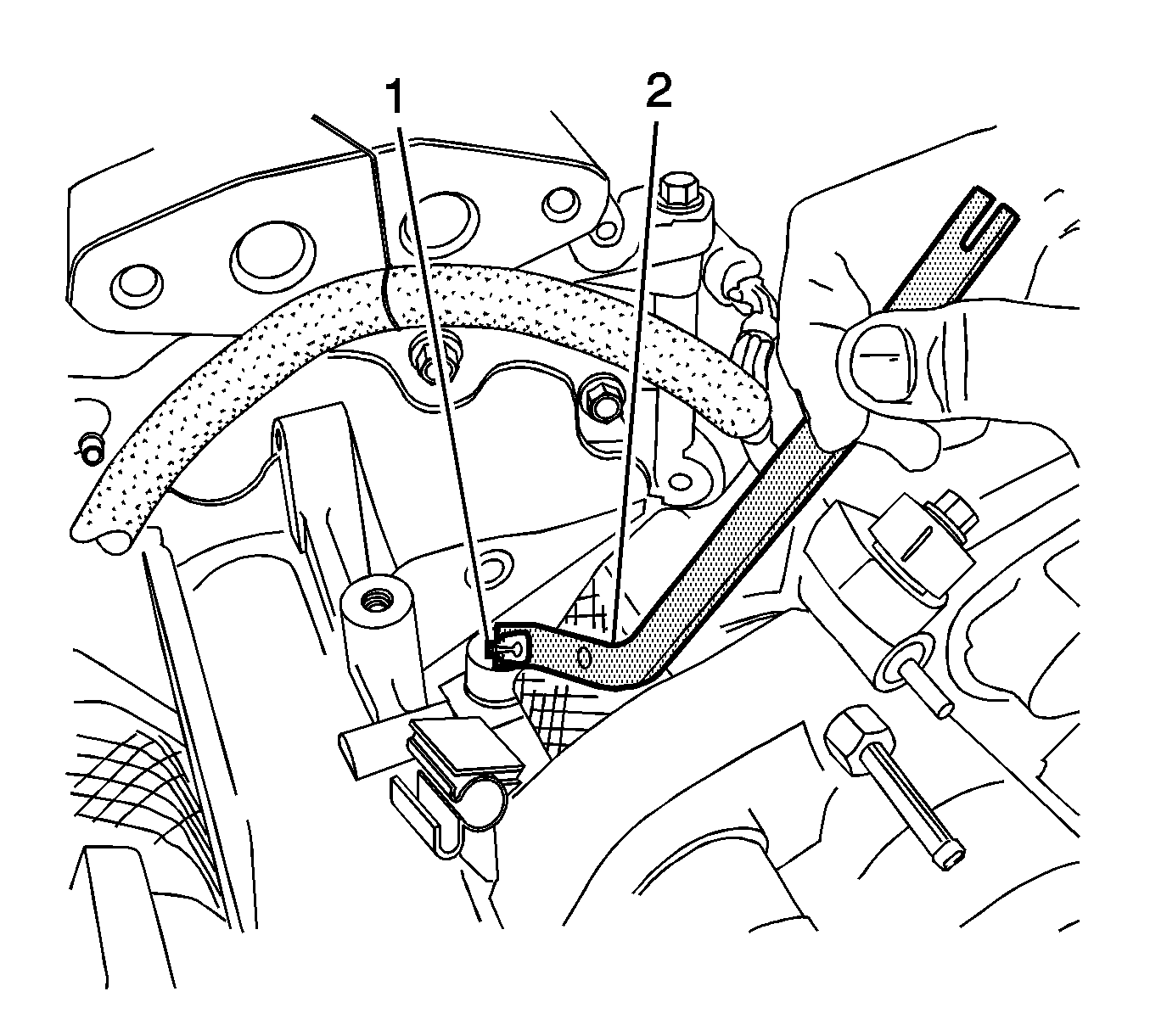 1
2