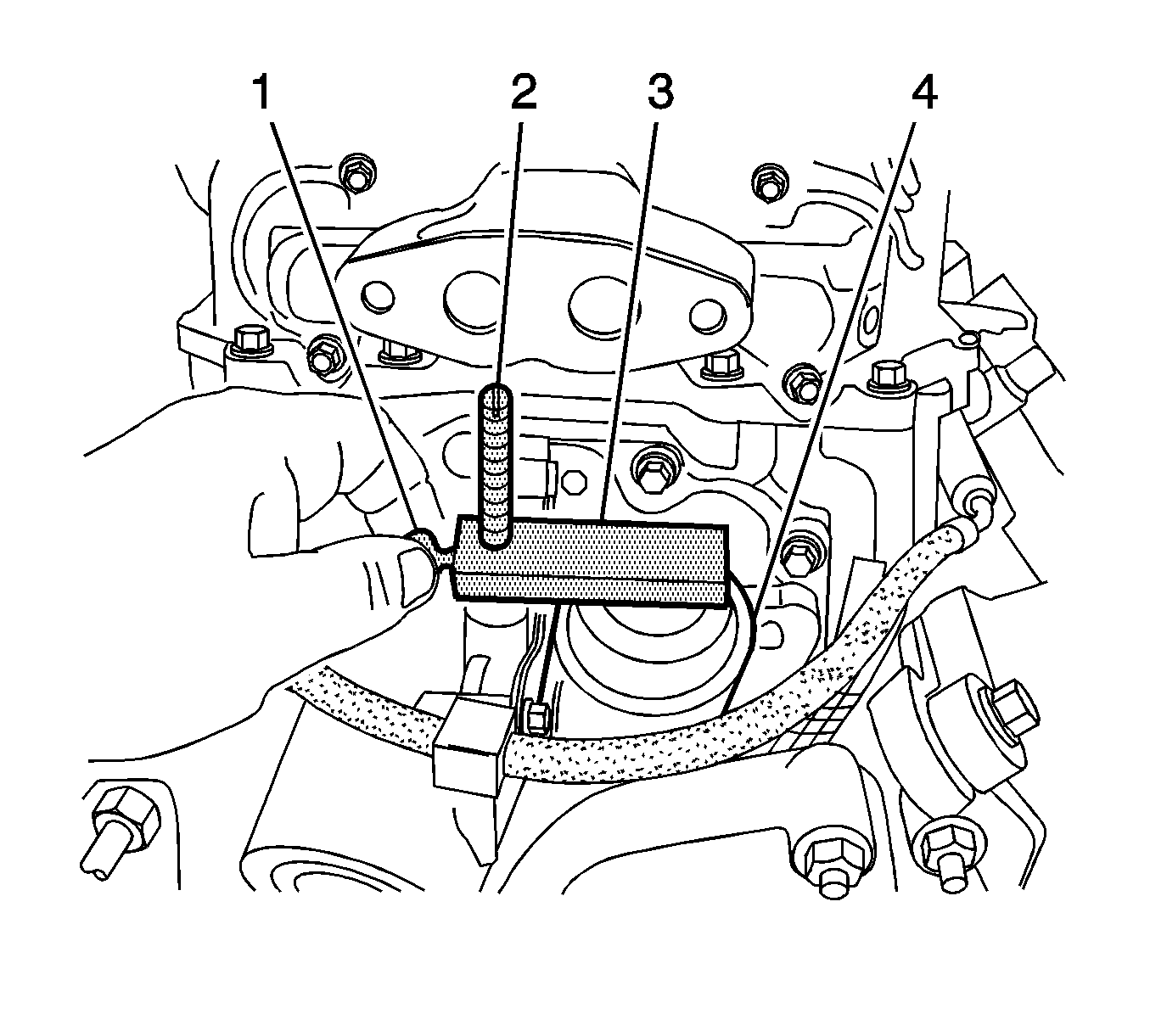 1
2
3
4