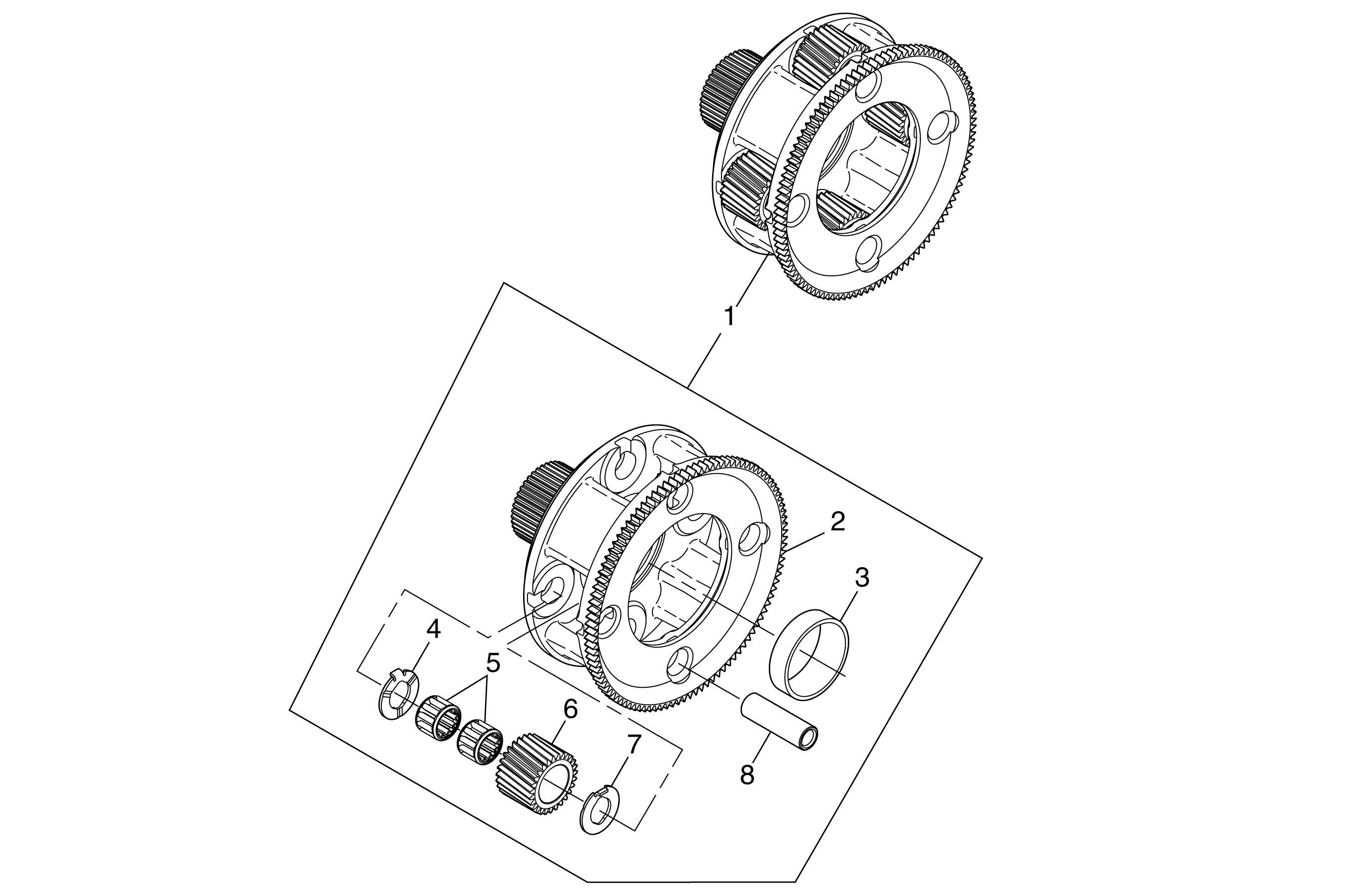 1
2
3
4
5
6
7
8