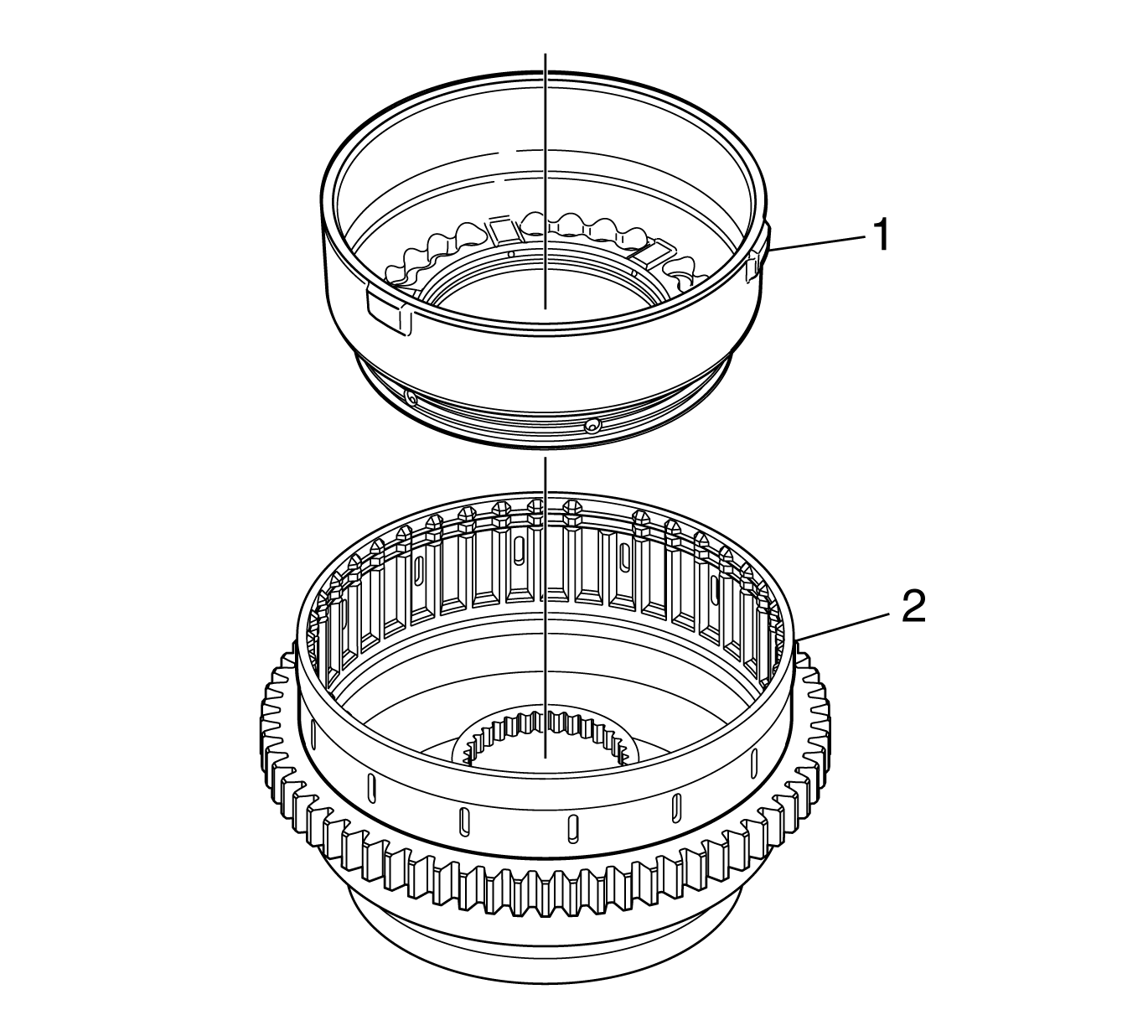 1

2