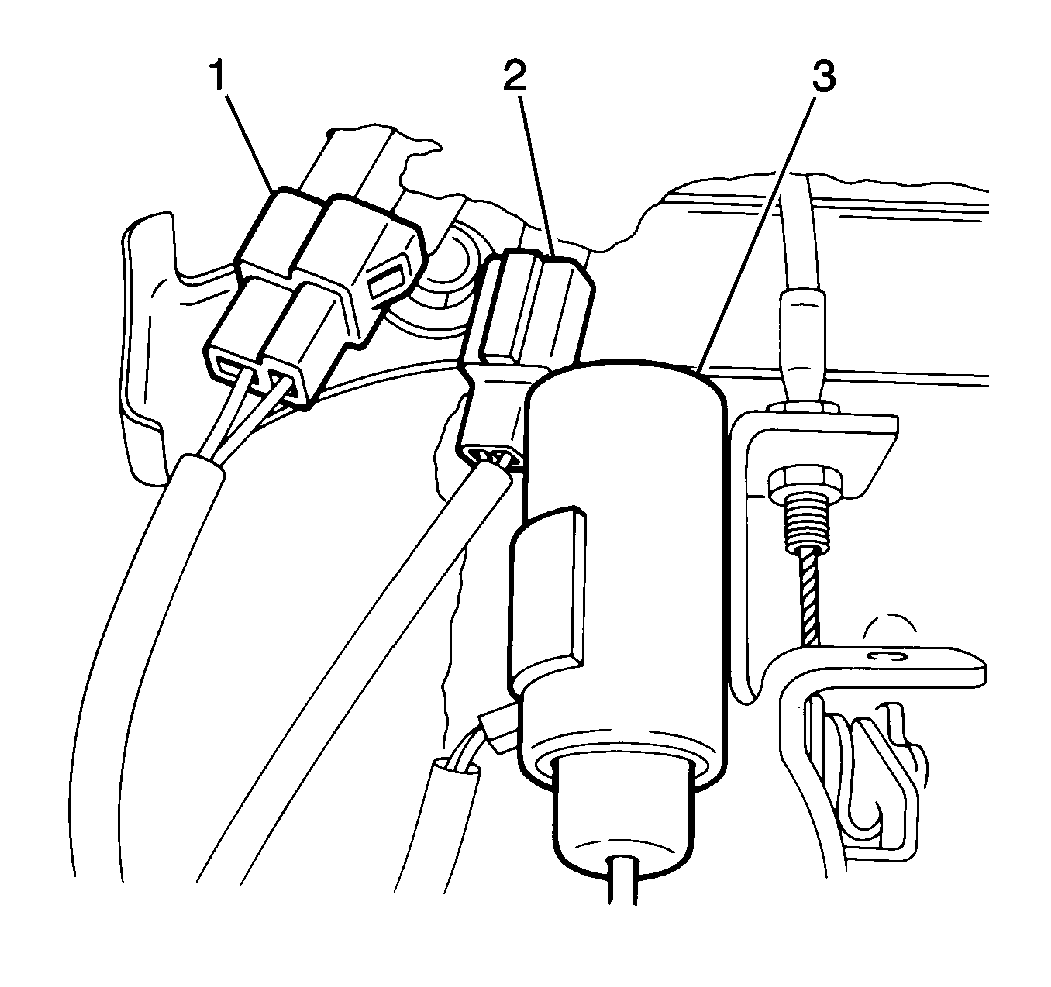 1
2
3