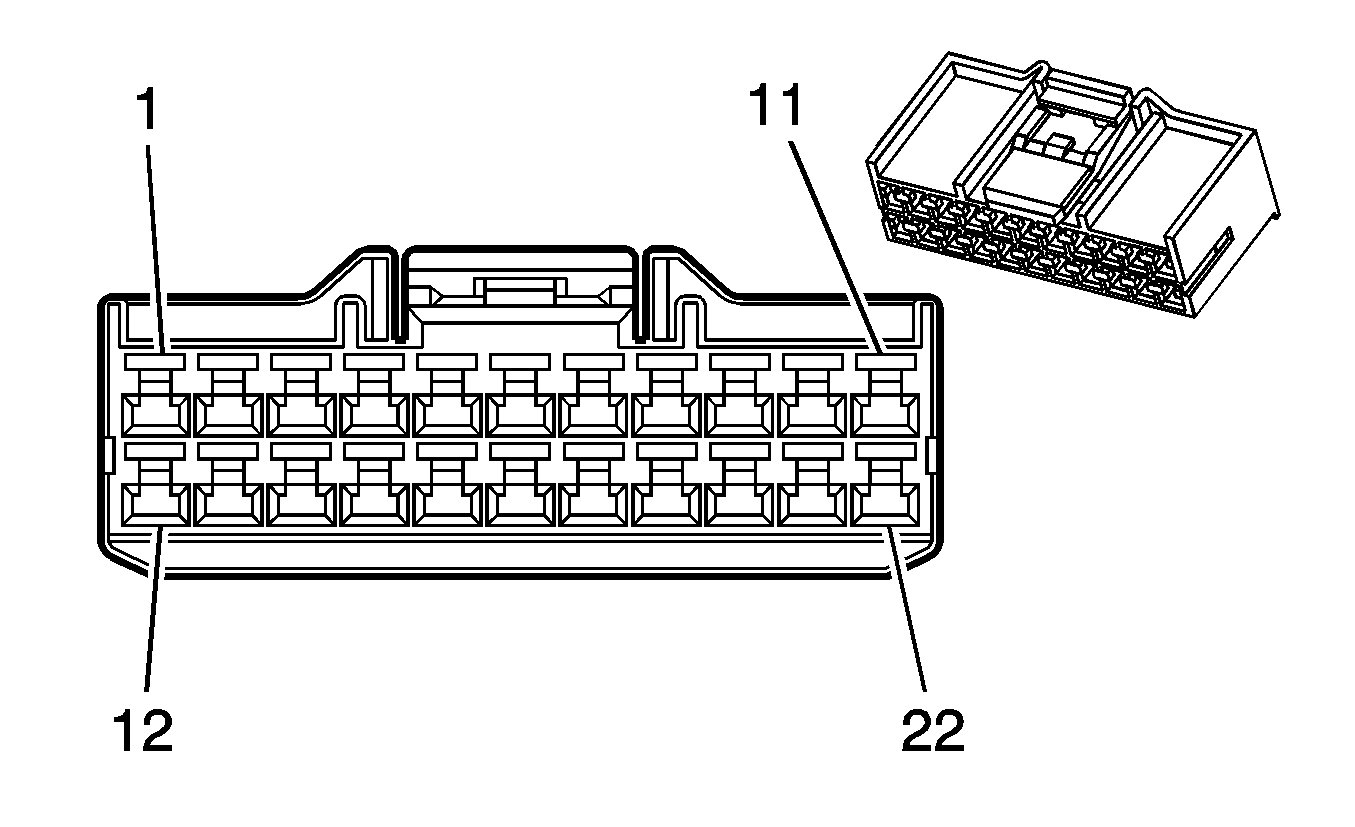 1
11
12
22