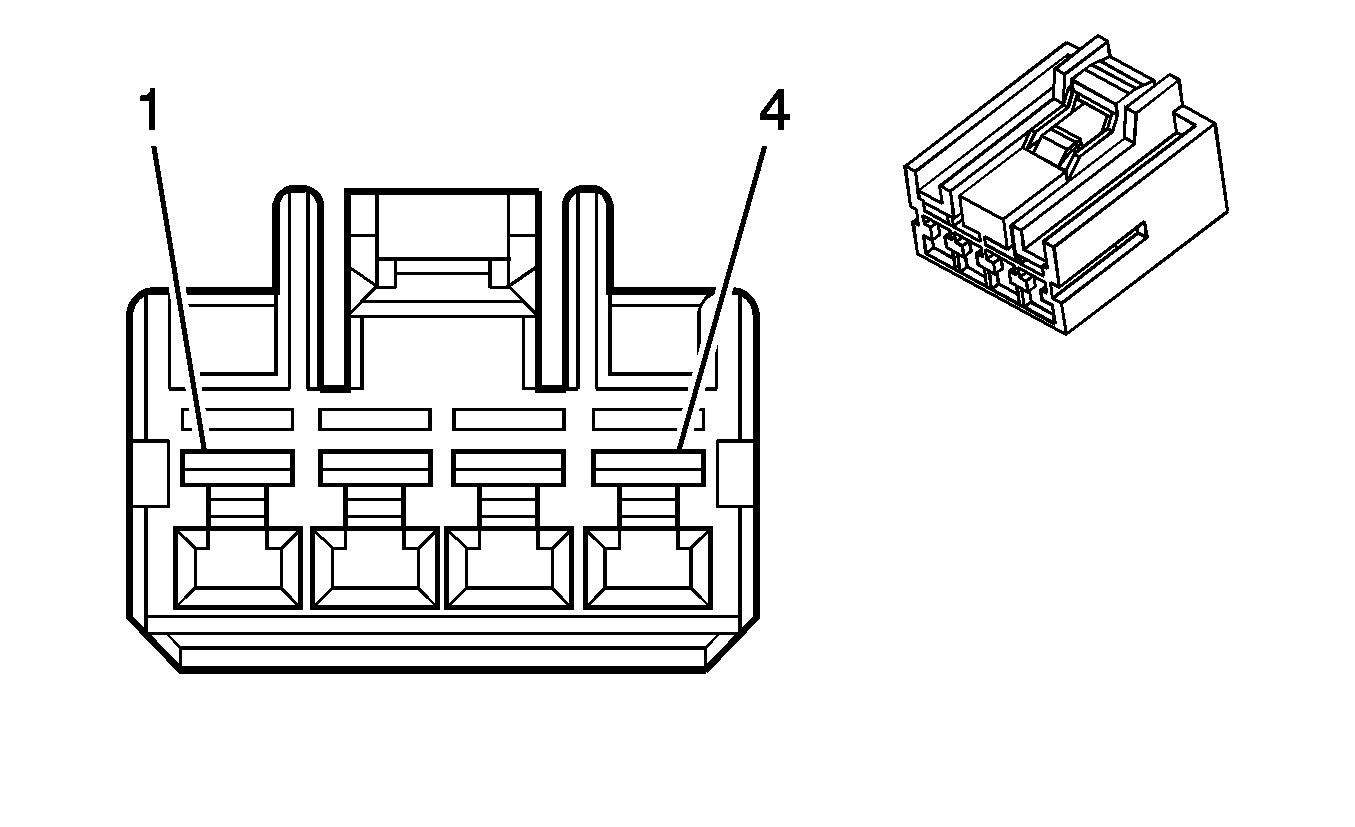 1
4