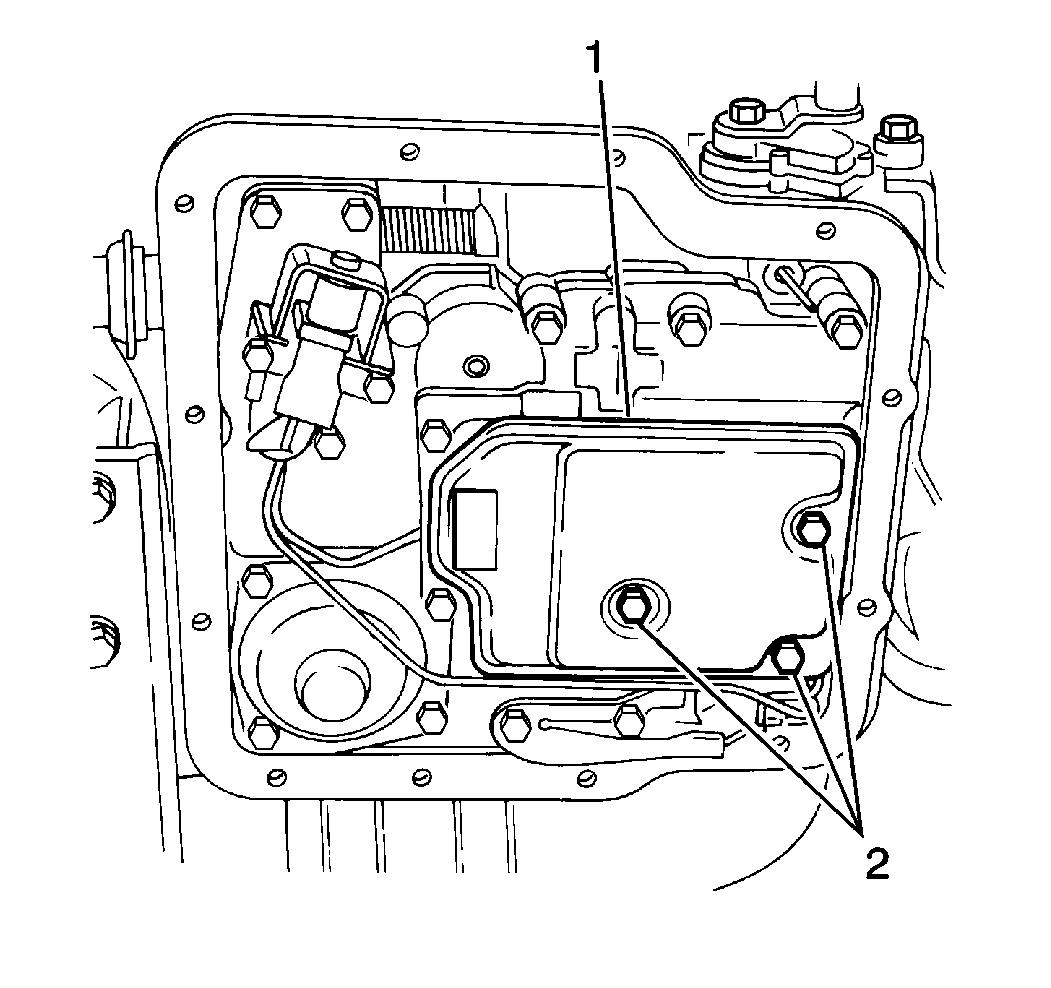 1

2