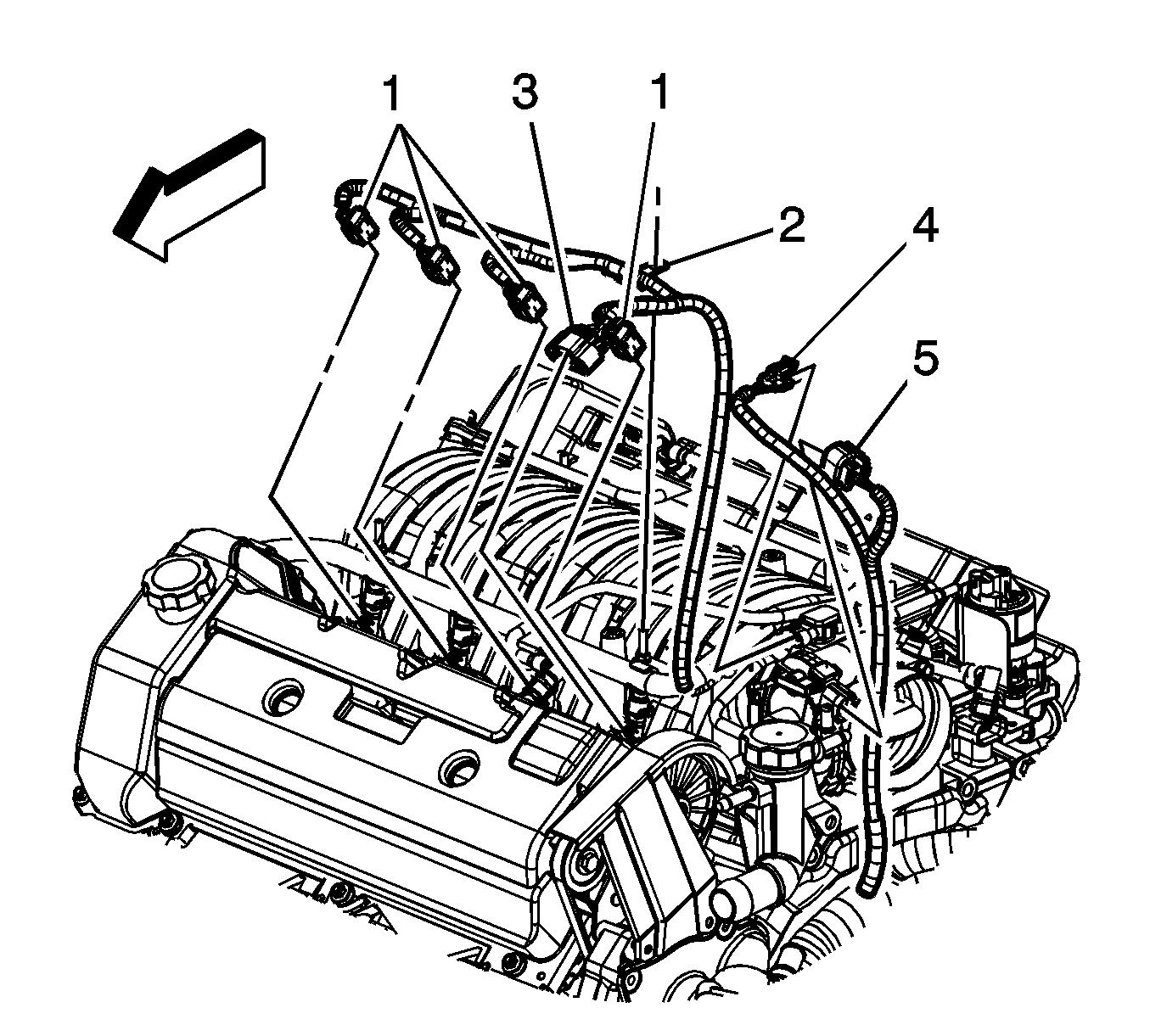 1
3
1
2
4
5