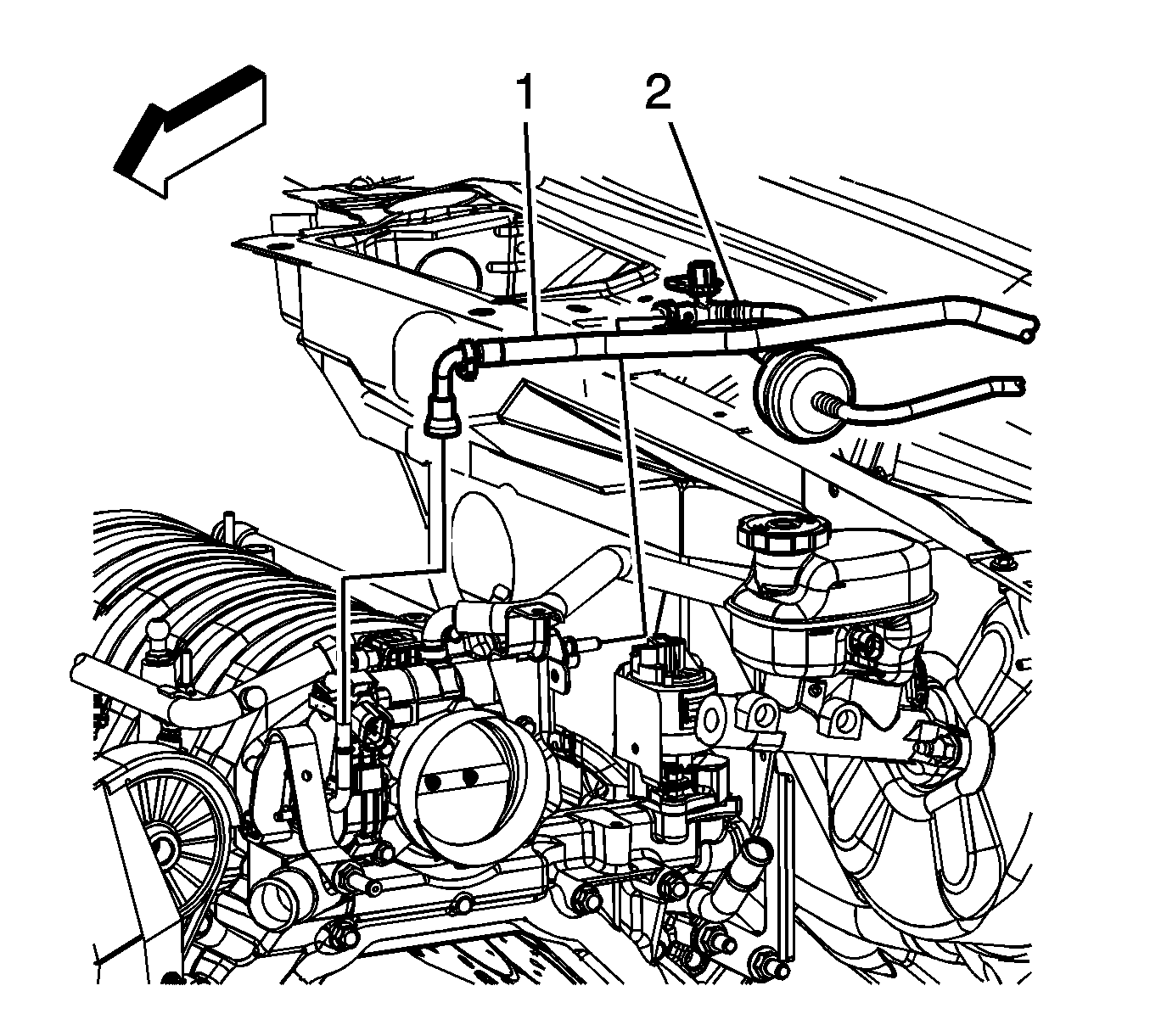 1
2