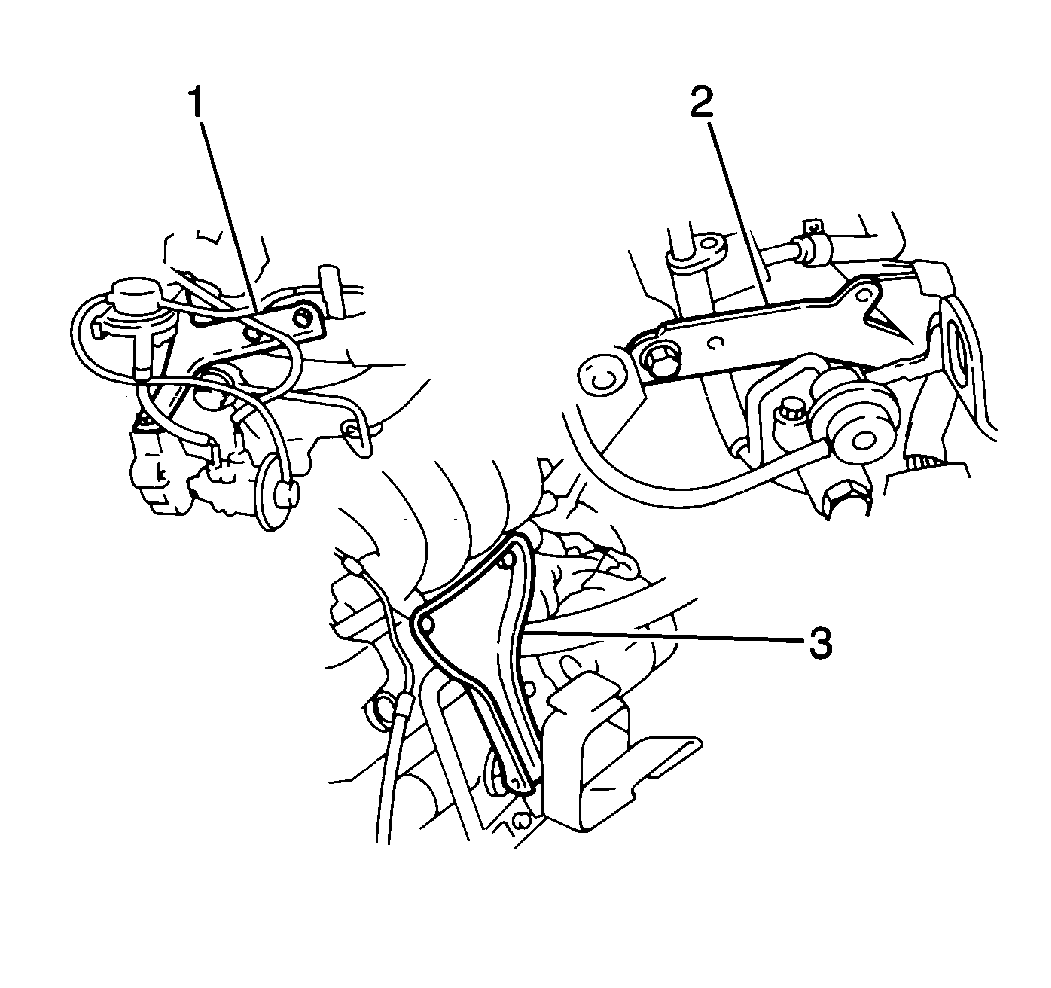 1
2
3