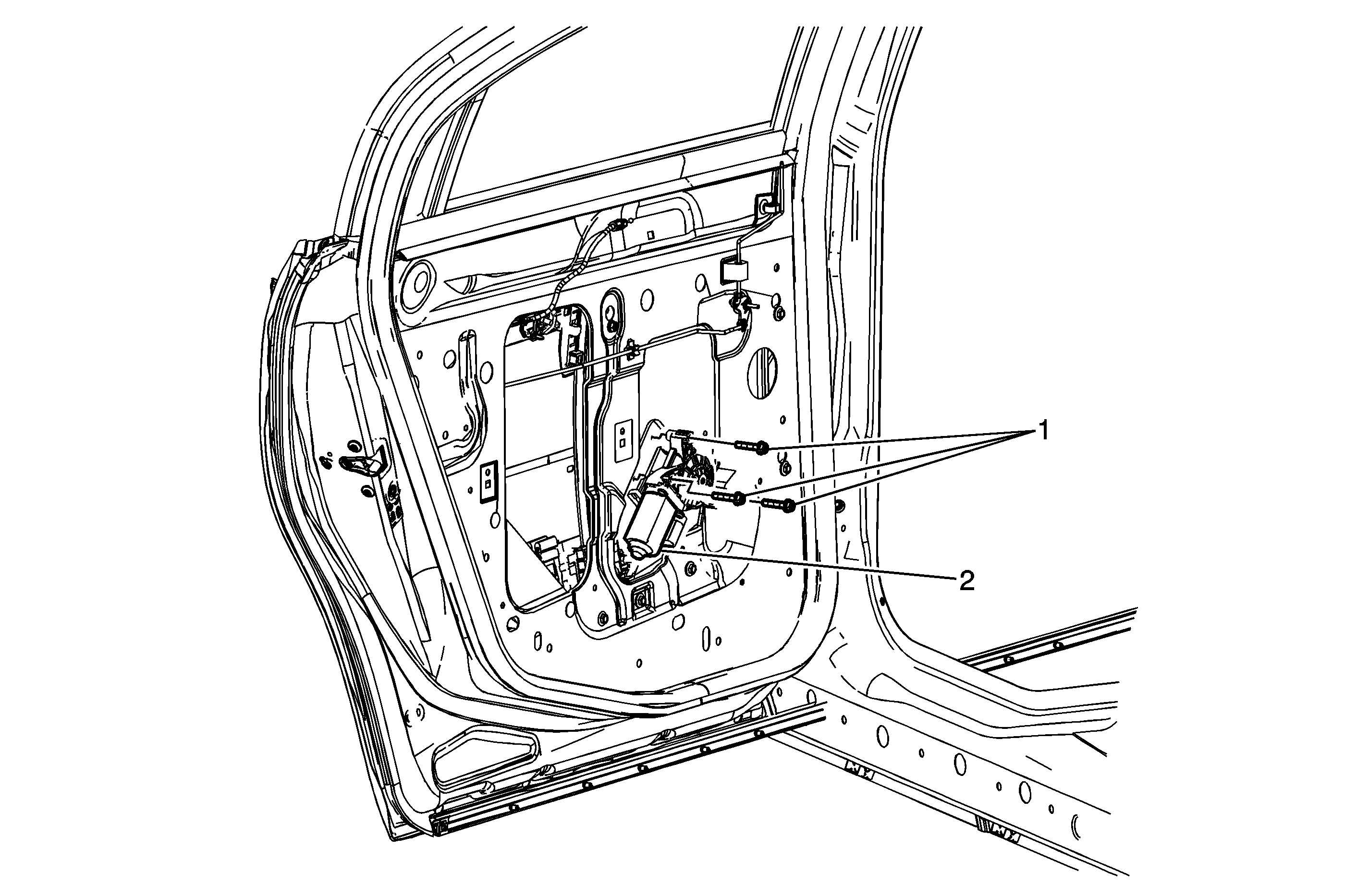 1
2