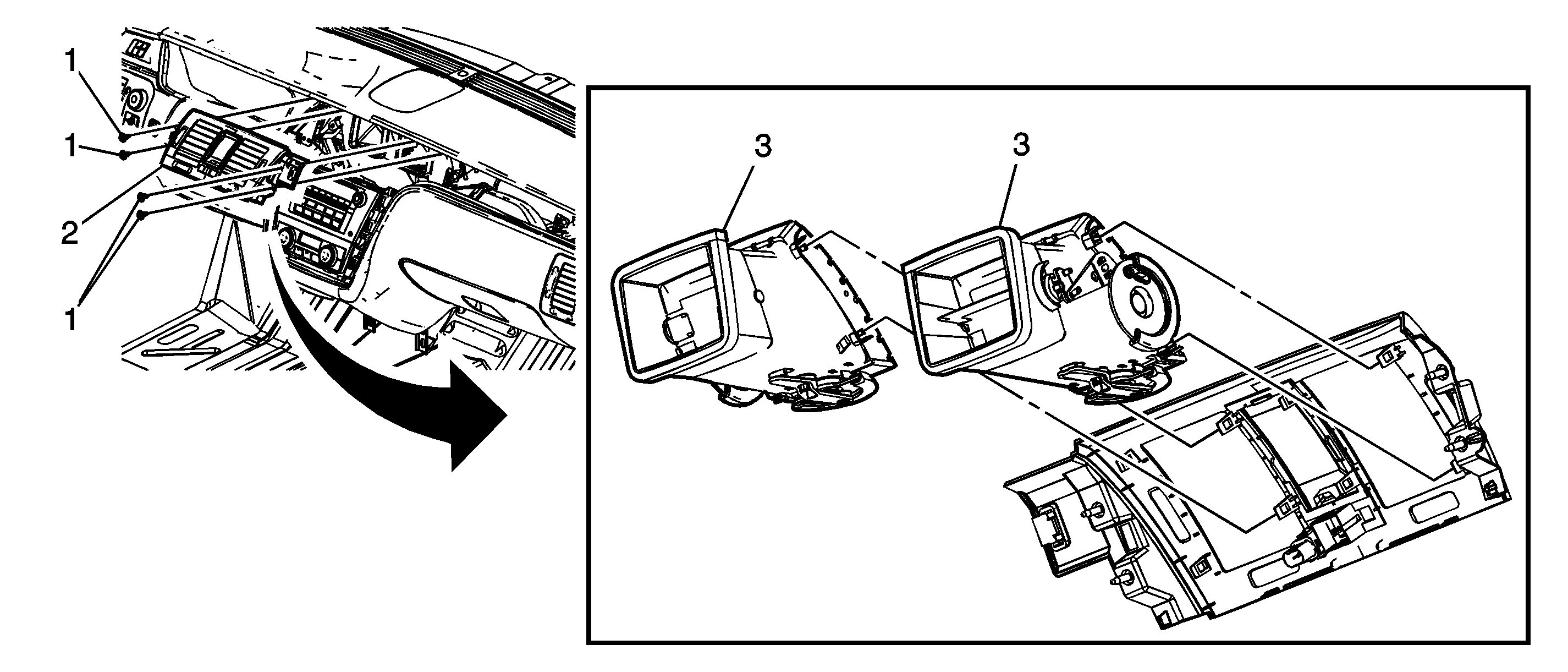 1
1
2
1
3
3