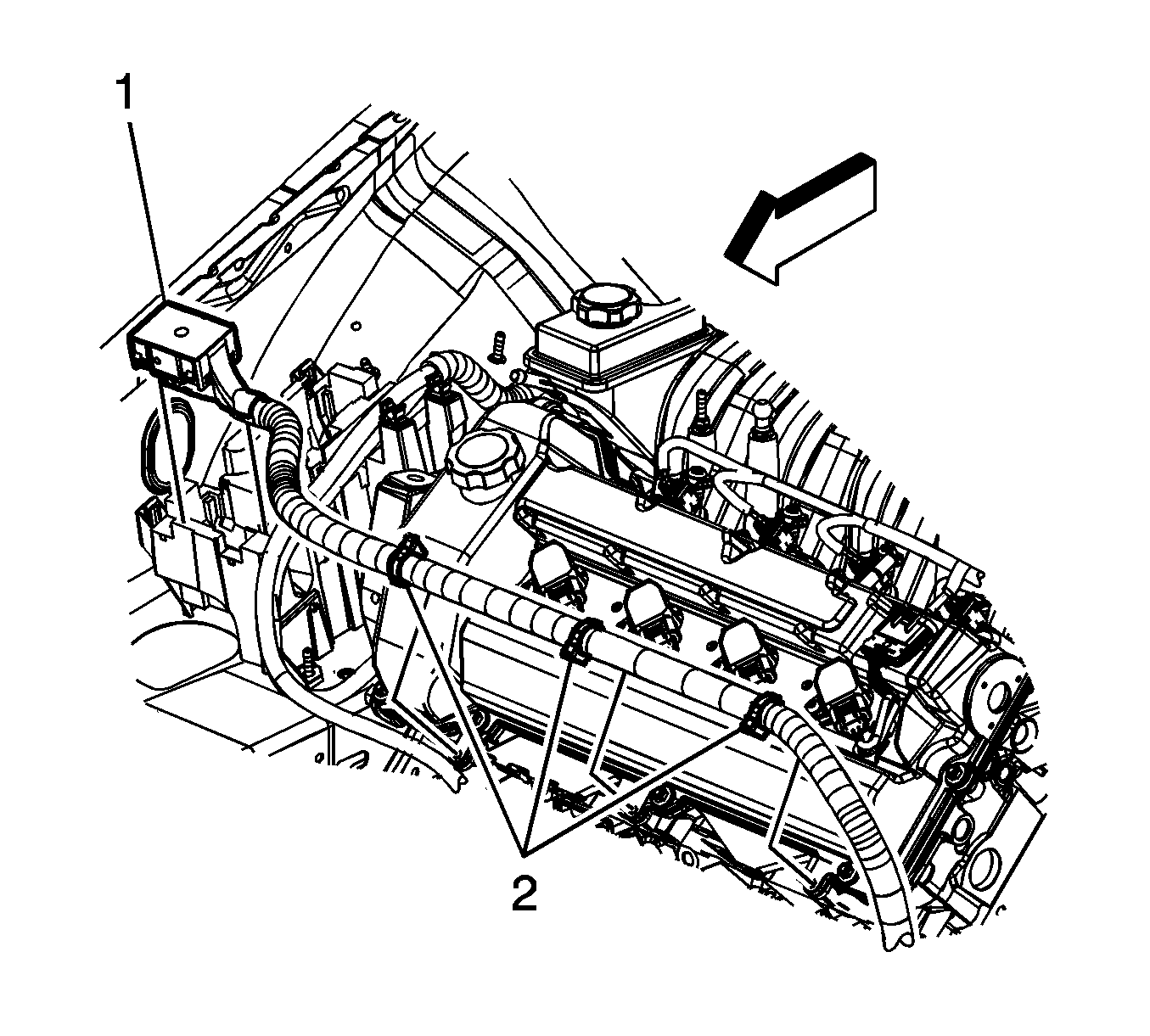 1

2