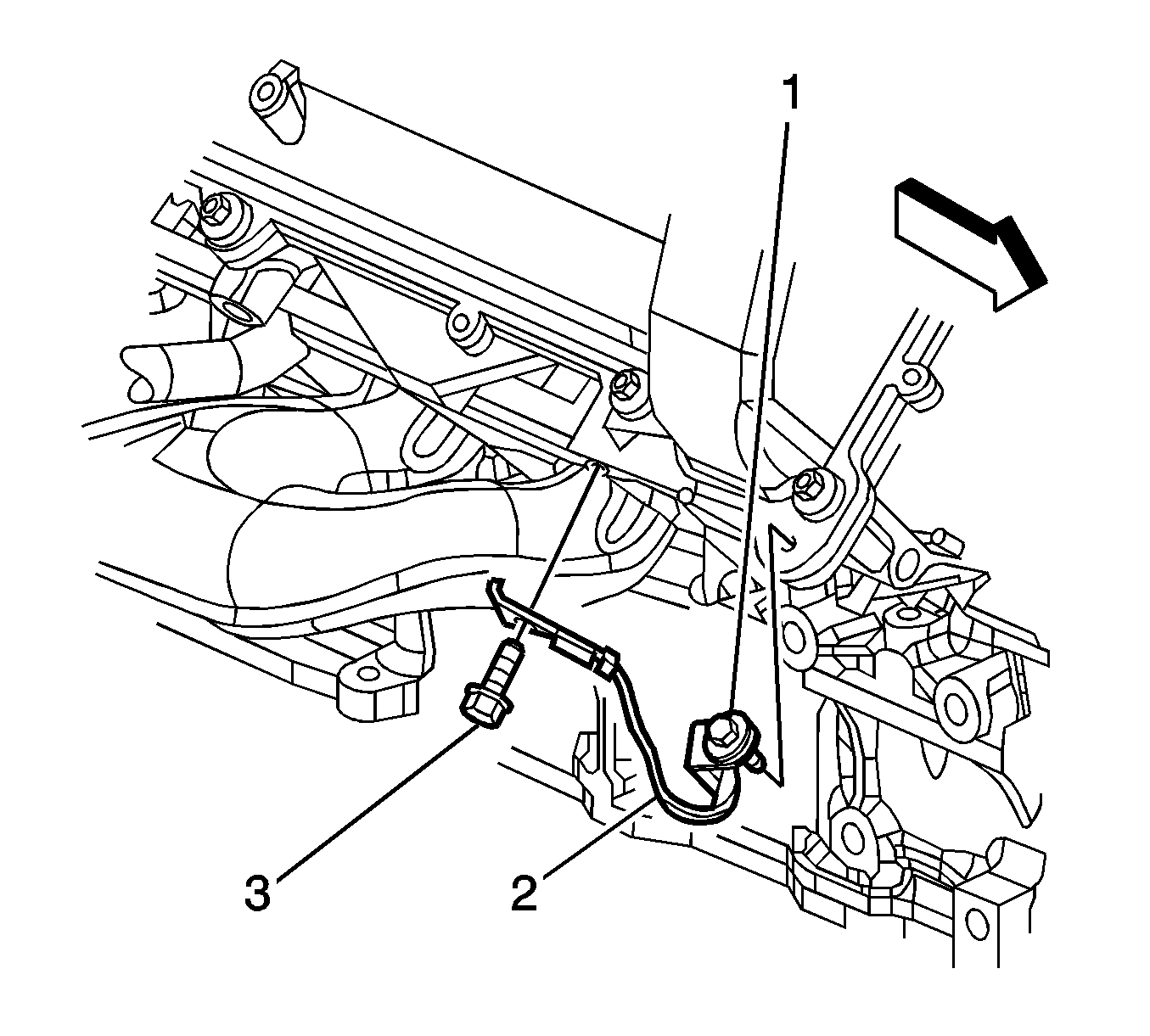 1
3
2