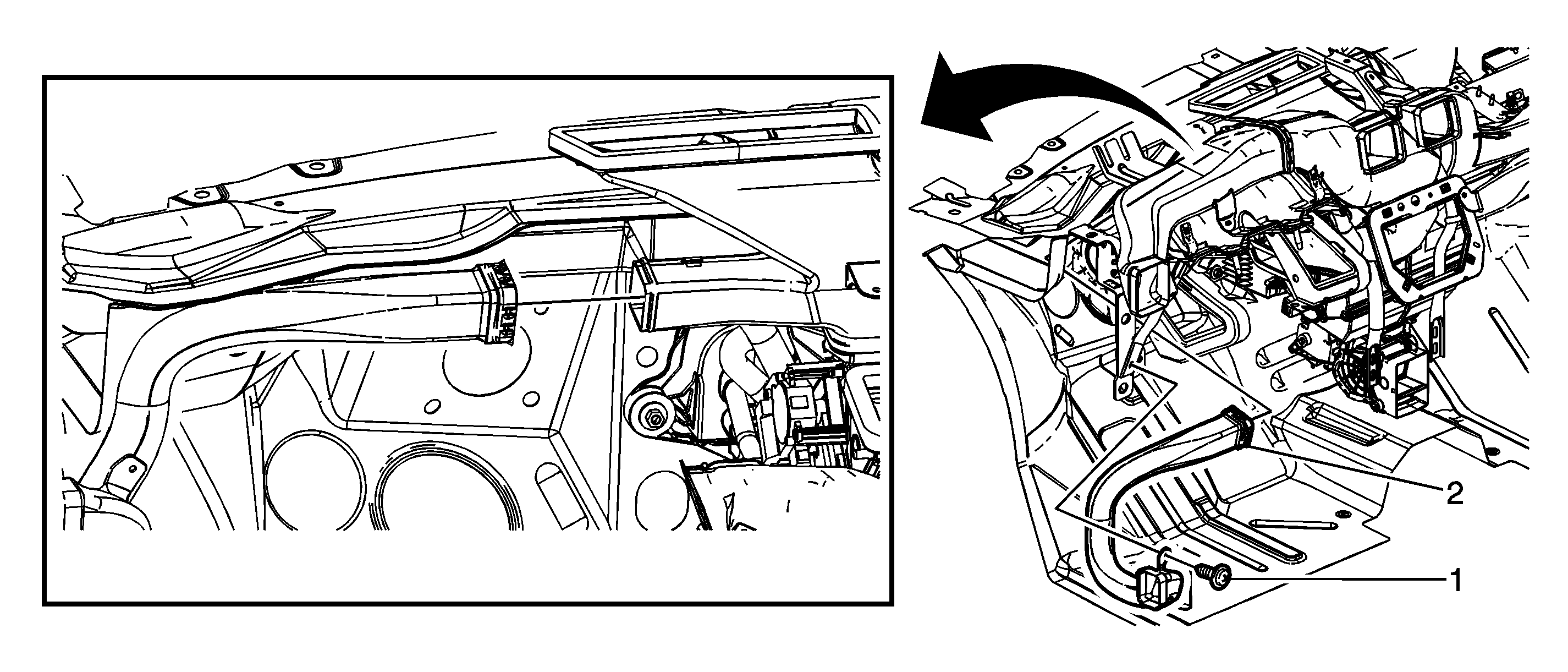 2
1