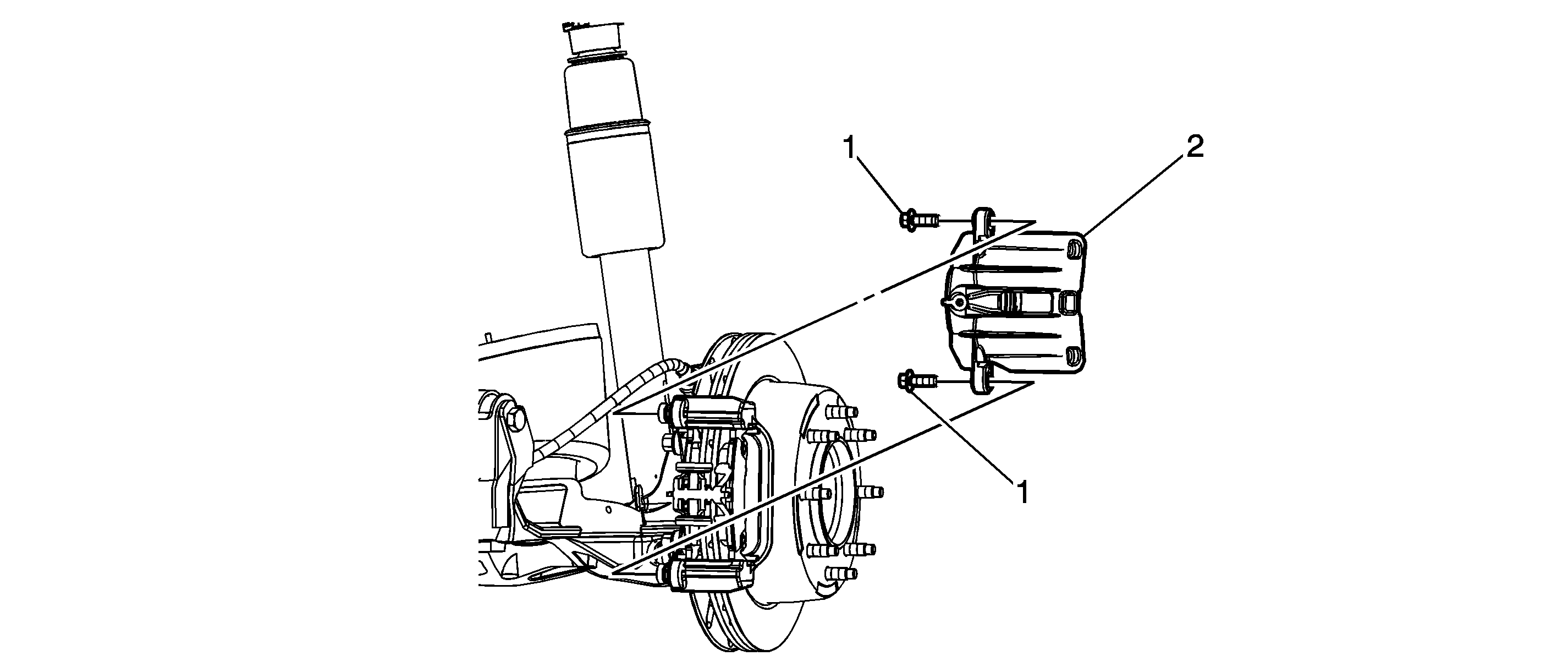 1
2
1