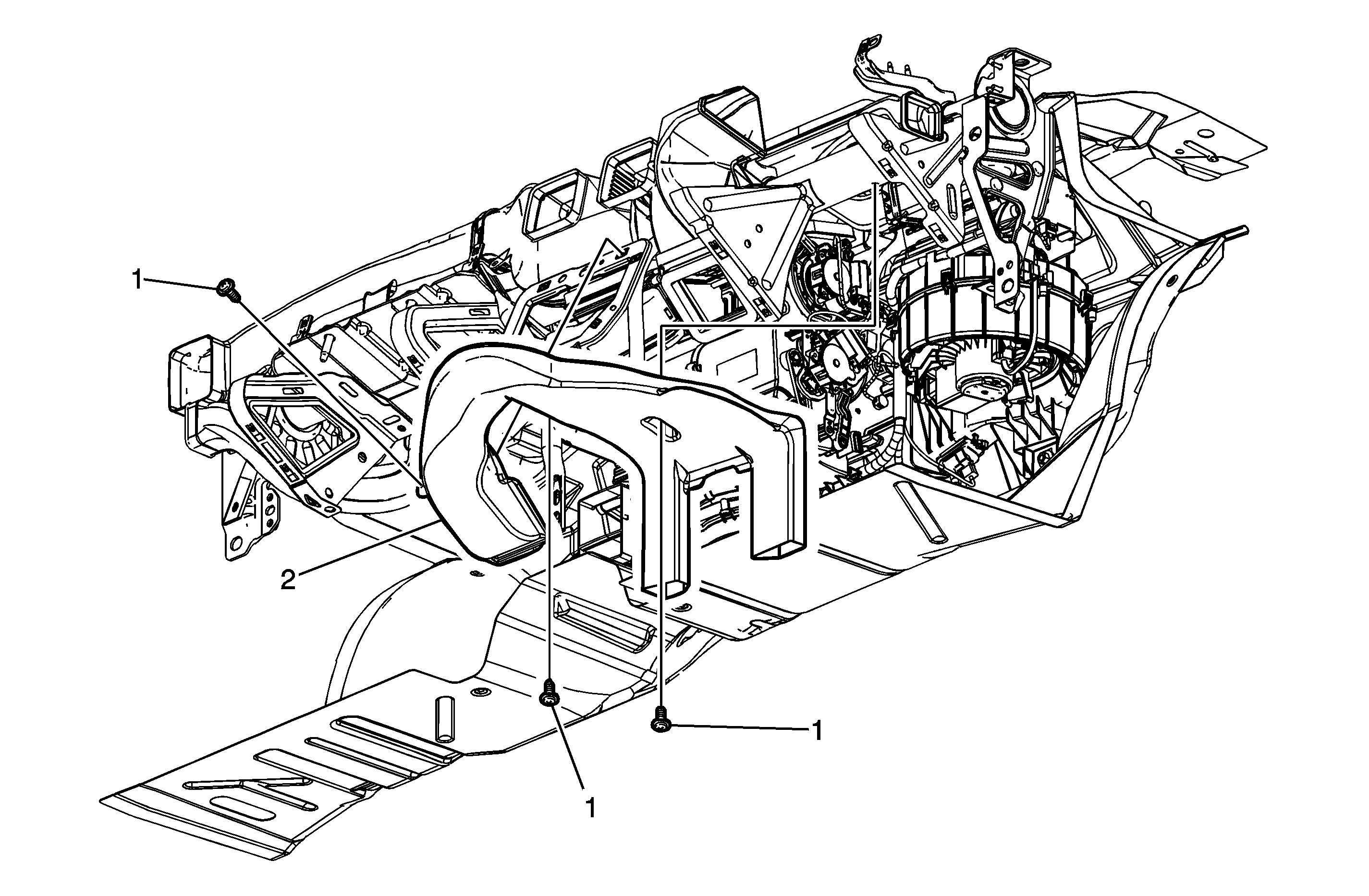 1
2
1
1